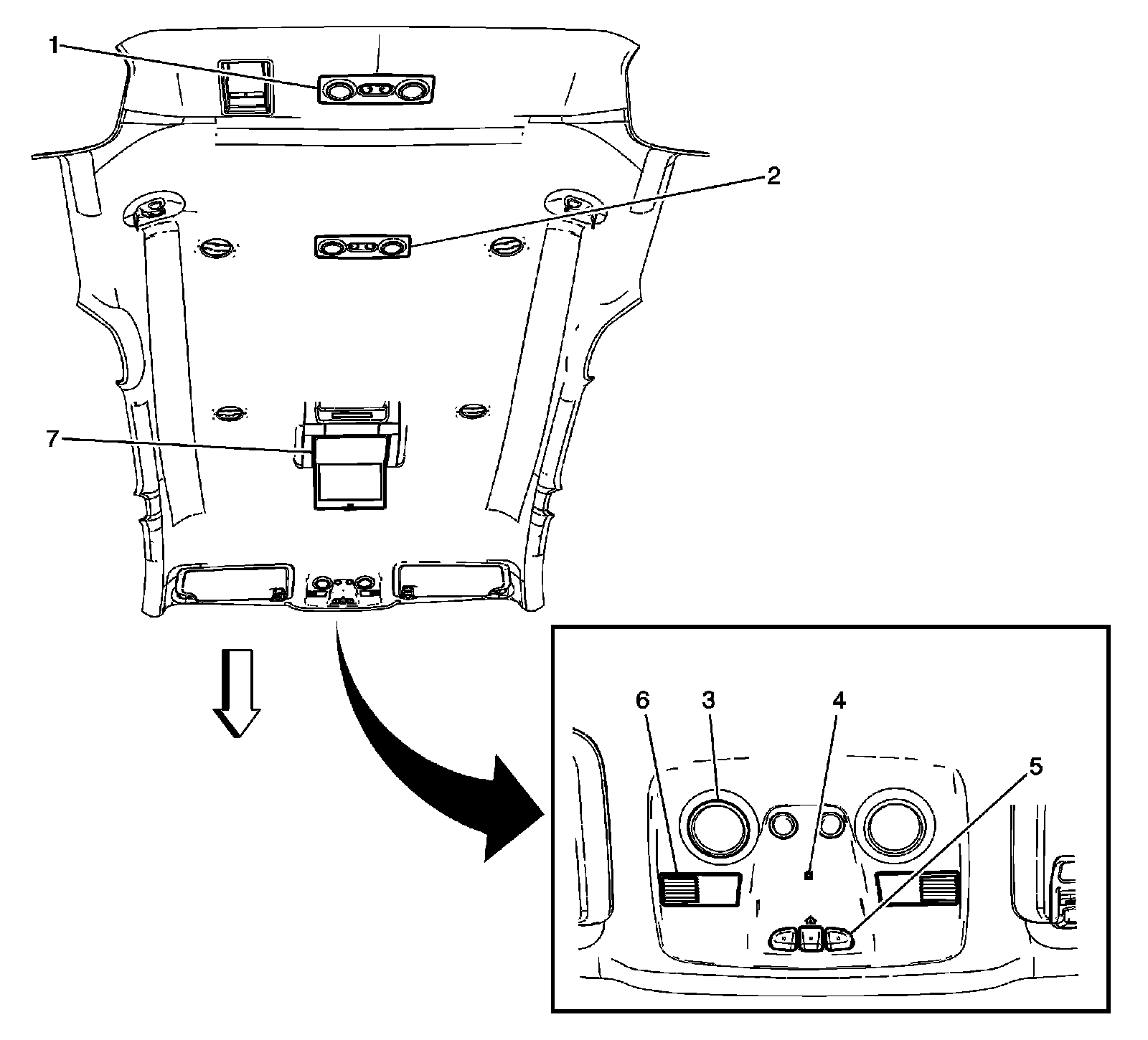 1
2
7
6
3
4
5