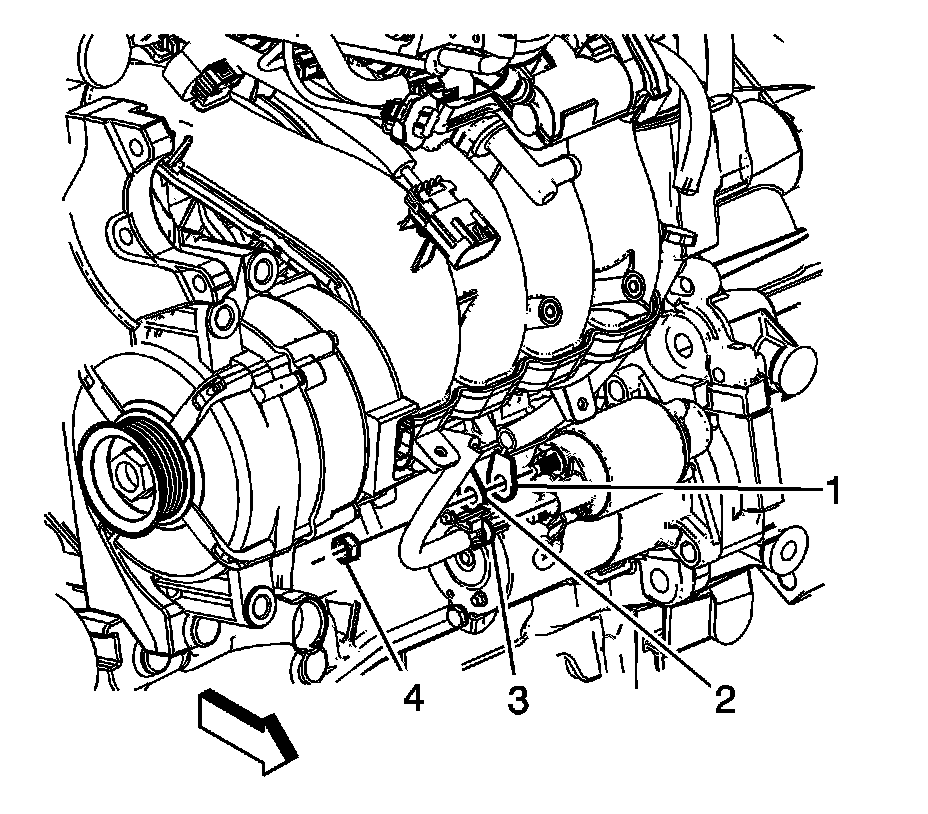 1
4
3
2