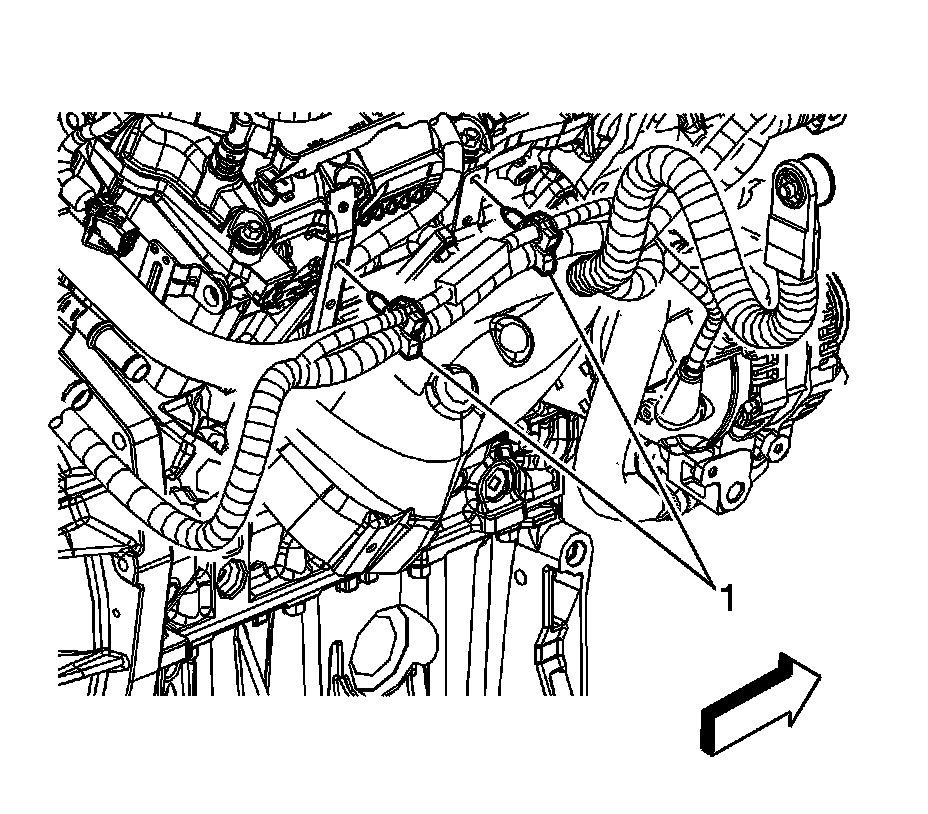 1