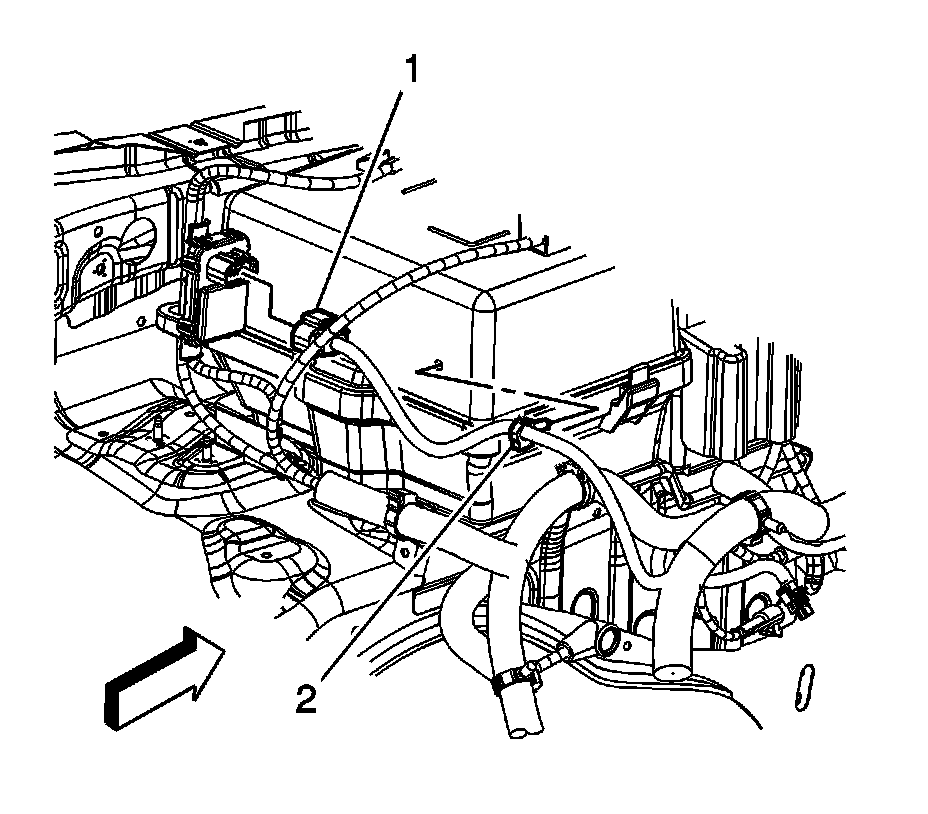 1

2