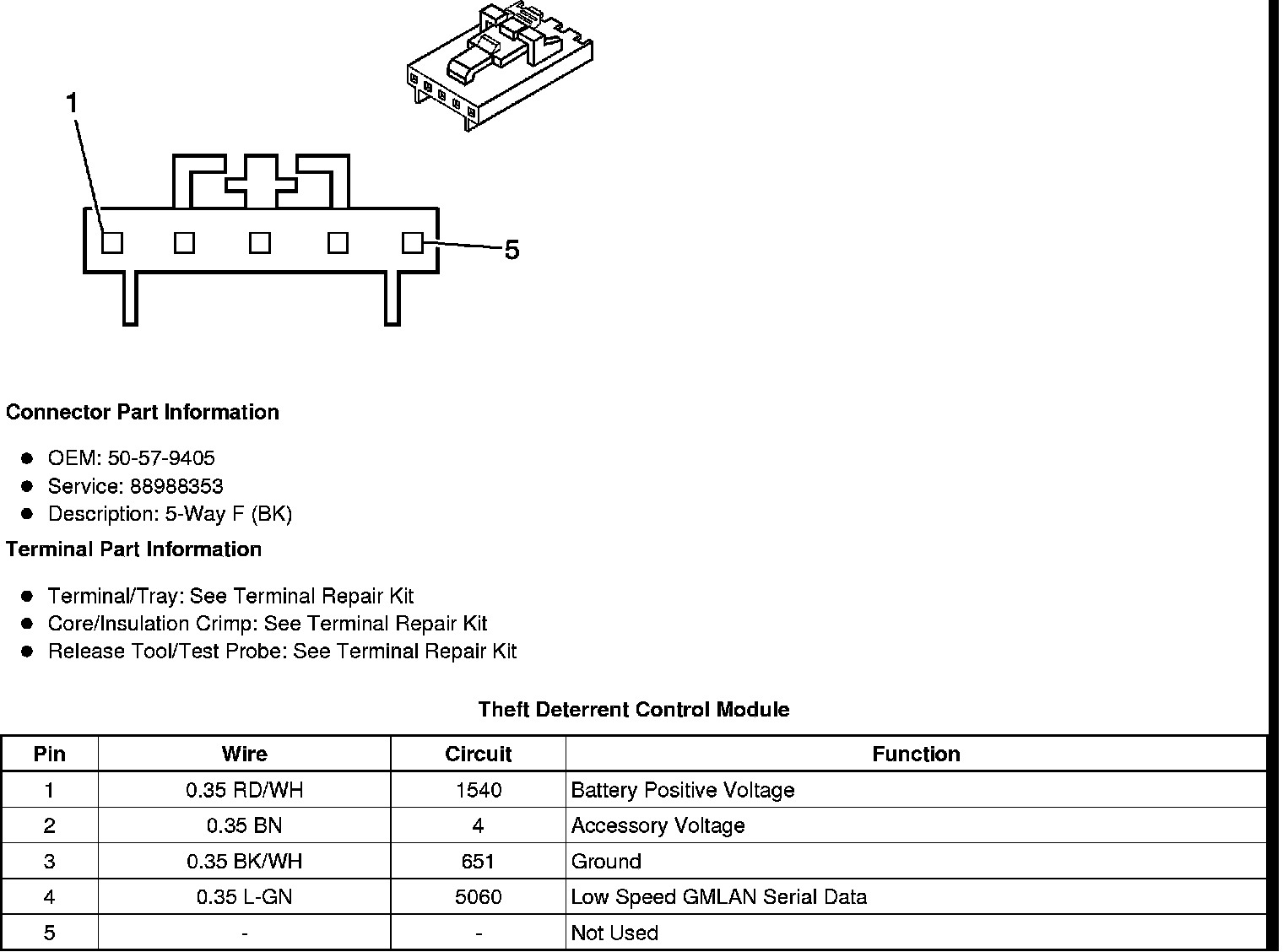 1

5

**Connector Part Information**

- OEM: 50-57-9405
- Service: 88988353
- Description: 5-Way F (BK)

**Terminal Part Information**

- Terminal/Tray: See Terminal Repair Kit
- Core/Insulation Crimp: See Terminal Repair Kit
- Release Tool/Test Probe: See Terminal Repair Kit

**Theft Deterrent Control Module**

| Pin | Wire | Circuit | Function |
|---|---|---|---|
| 1 | 0.35 RD/WH | 1540 | Battery Positive Voltage |
| 2 | 0.35 BN | 4 | Accessory Voltage |
| 3 | 0.35 BK/WH | 651 | Ground |
| 4 | 0.35 L-GN | 5060 | Low Speed GMLAN Serial Data |
| 5 | - | - | Not Used |