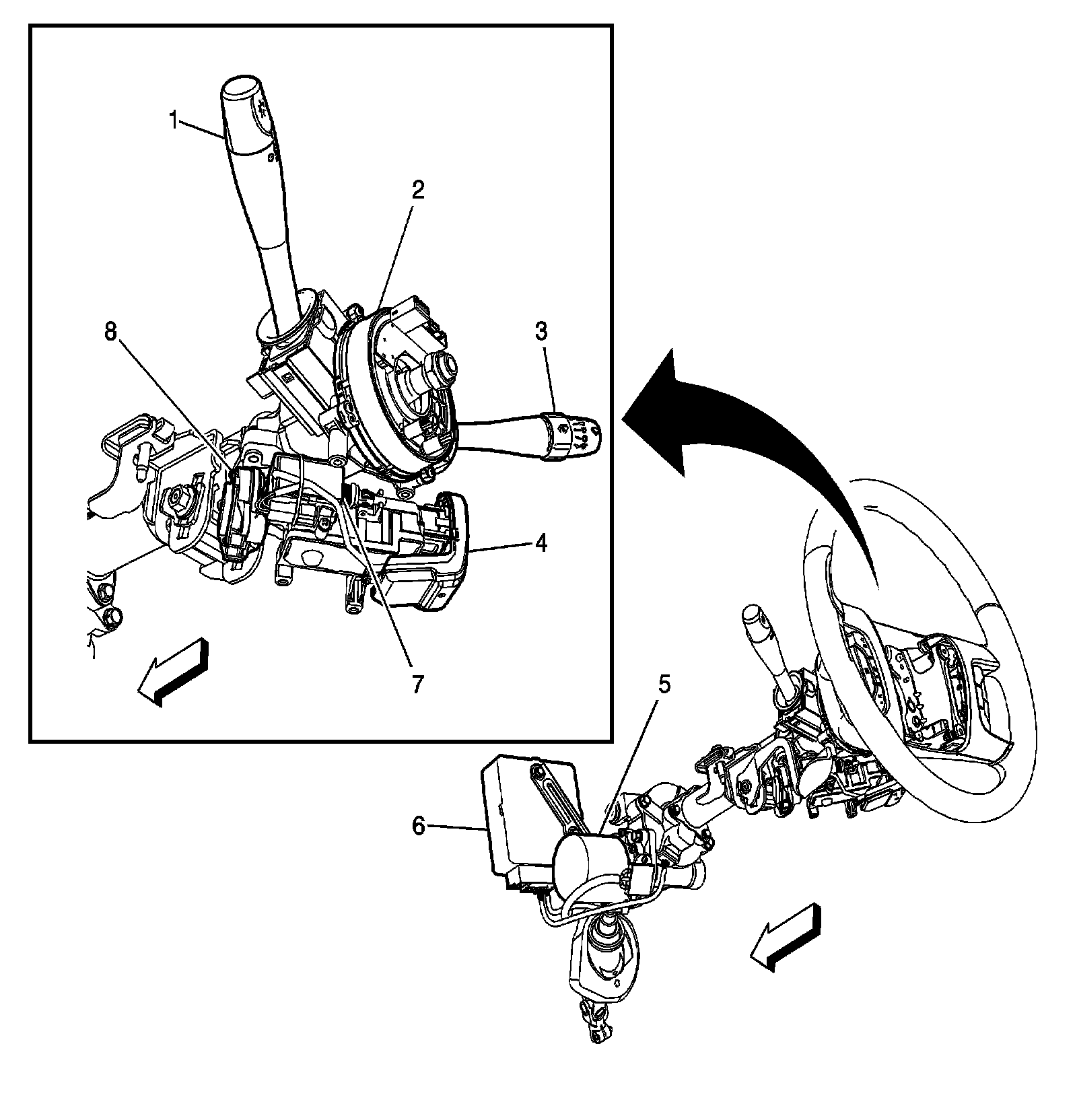 1
2
8
3
4
7
5
6