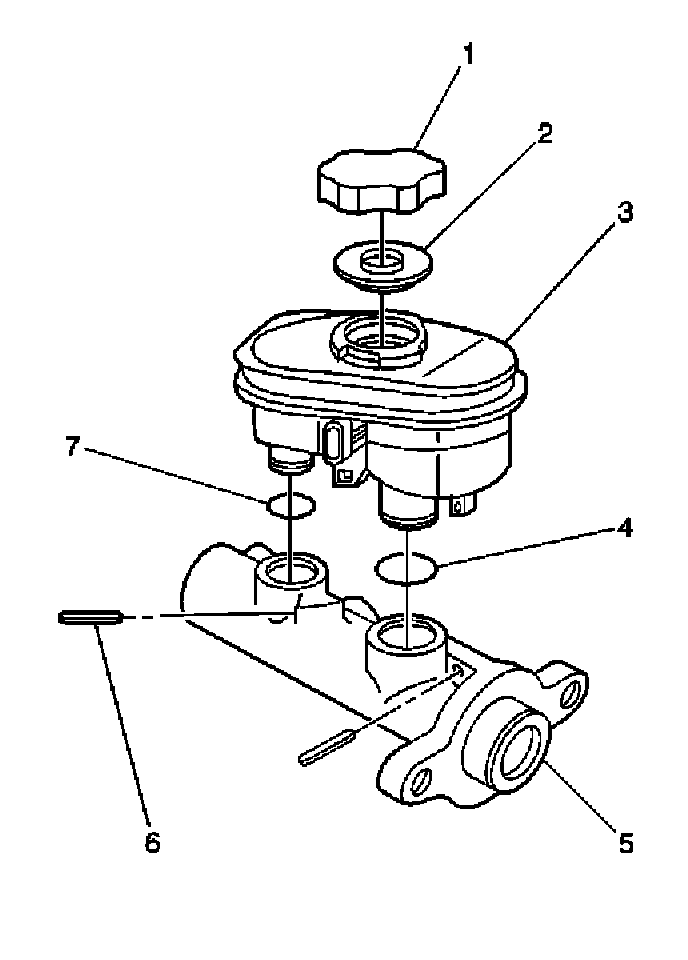 1
2
3
7
4
6
5