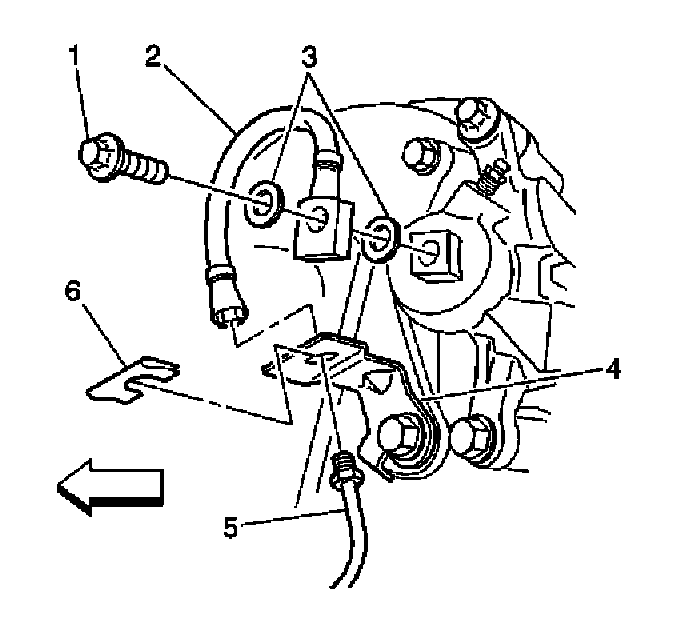 1
2
3
6
4
5