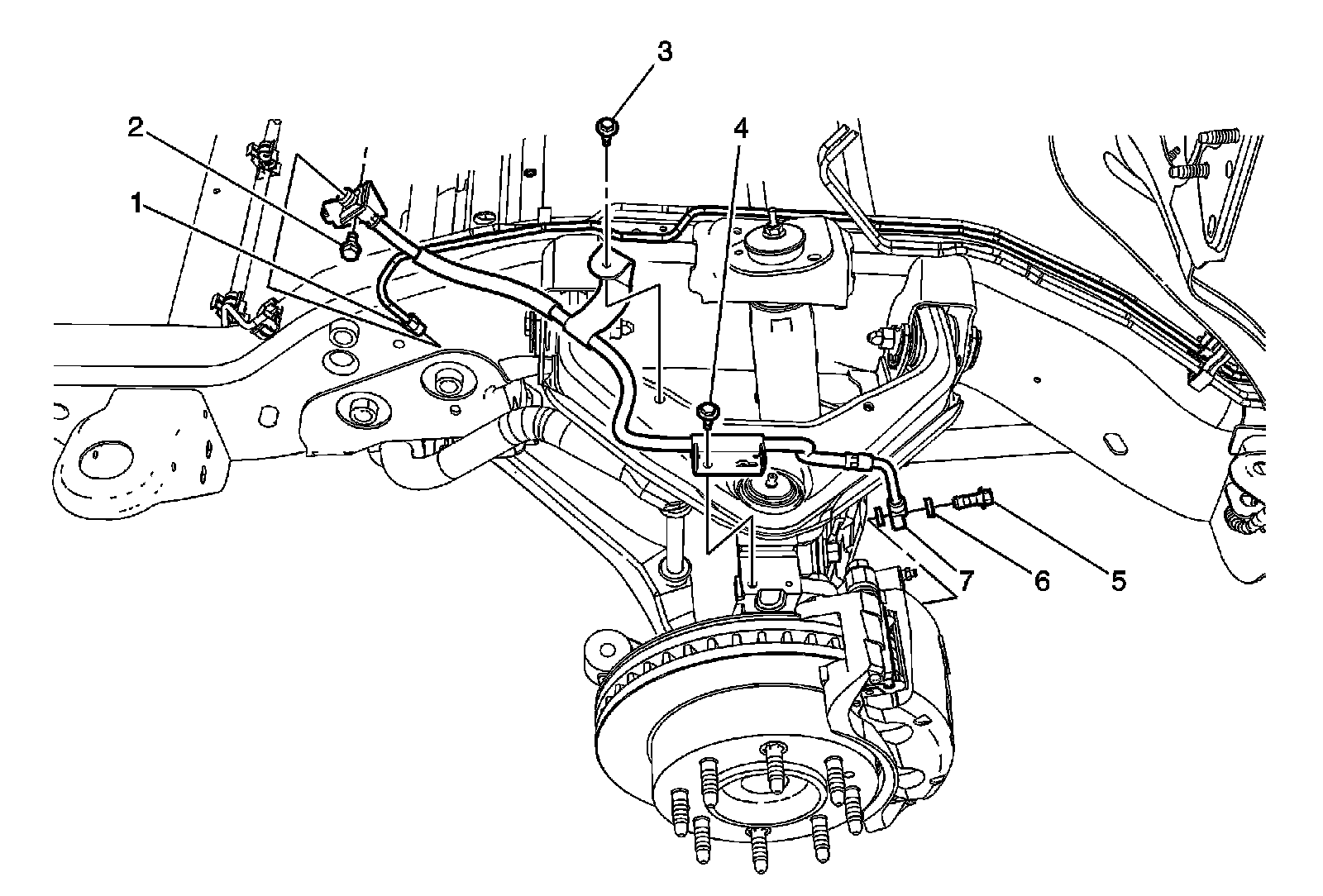 3
2
4
1
7
6
5