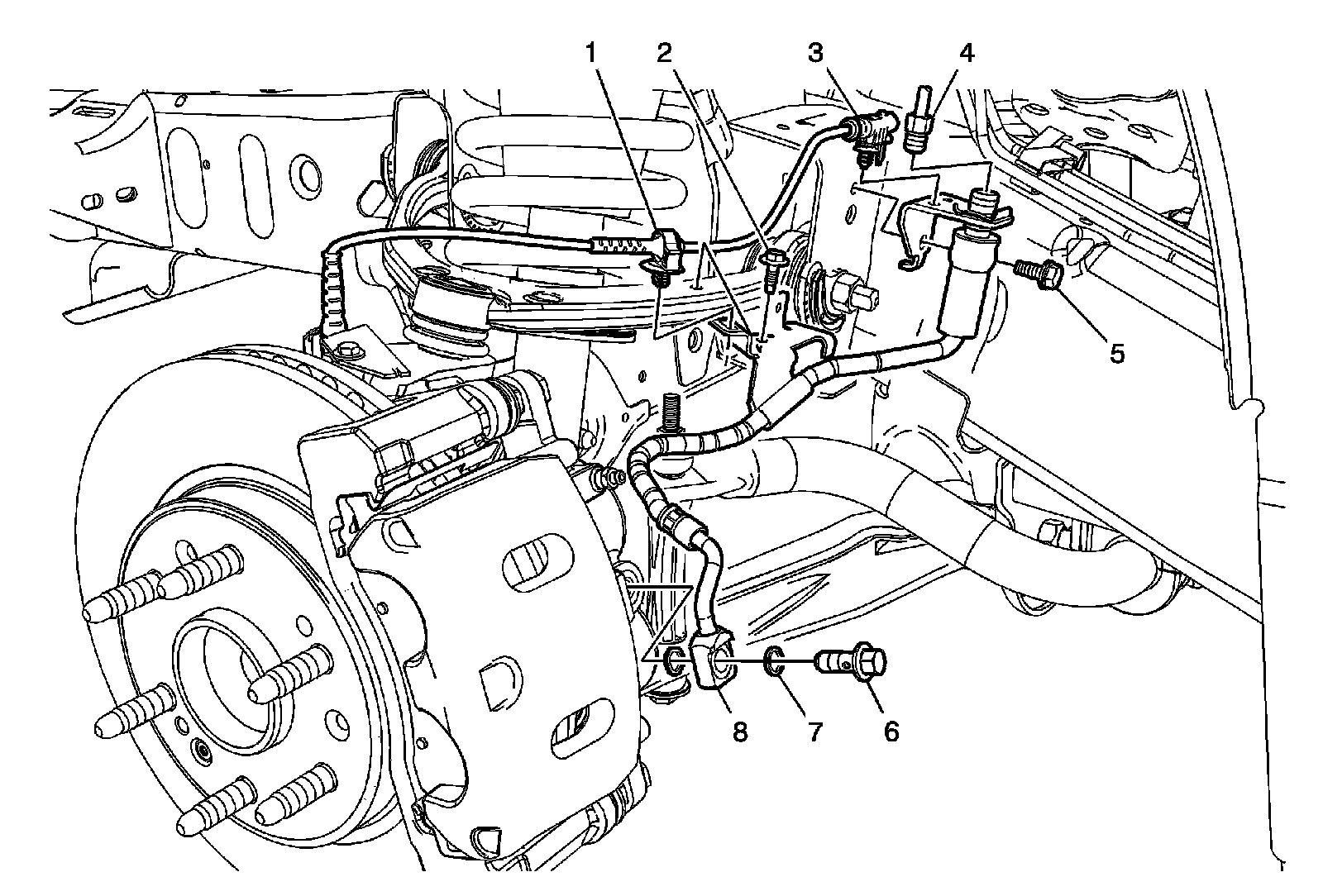 1
2
3
4
5
8
7
6