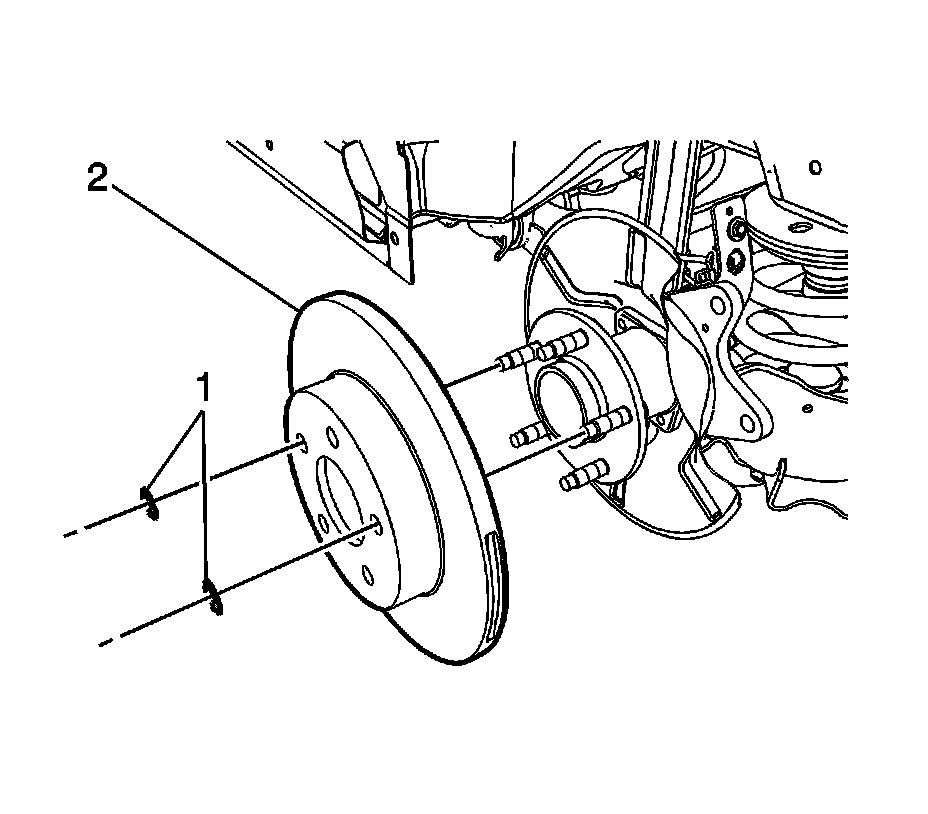 2

1