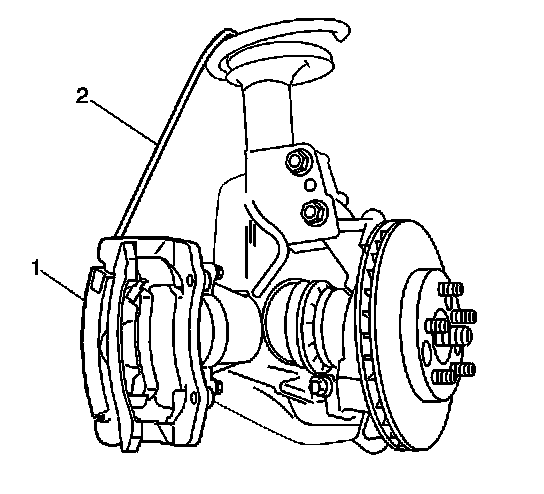 2
1