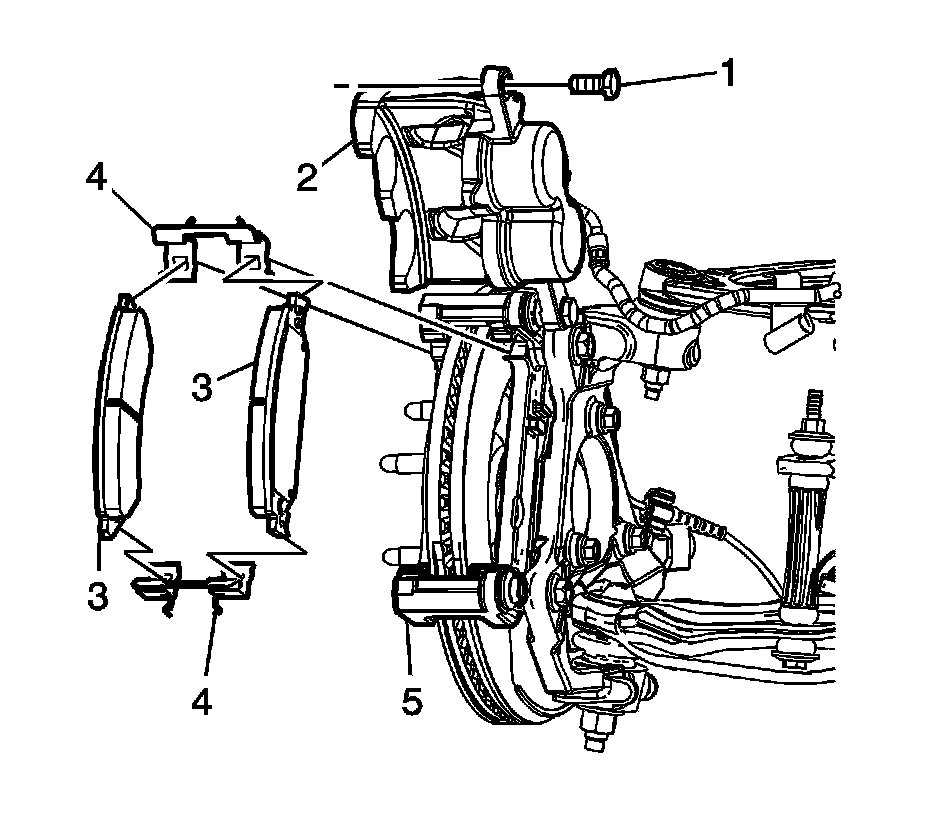 1
2
4
3
3
4
5