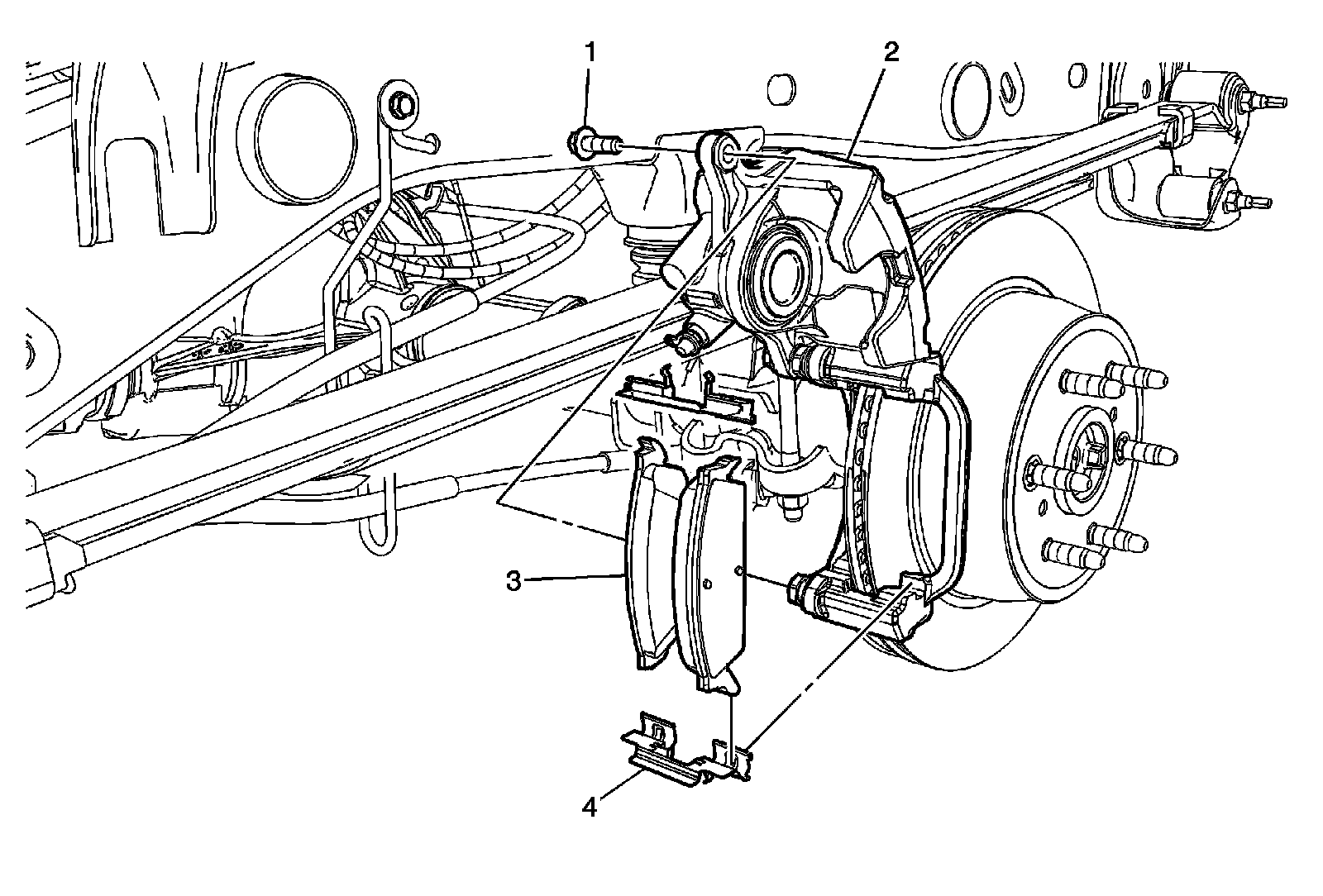 1
2
3
4