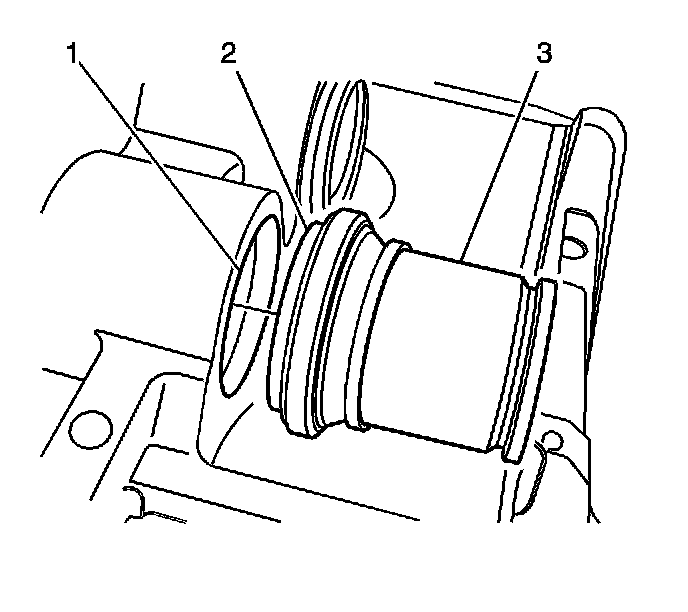 1
2
3