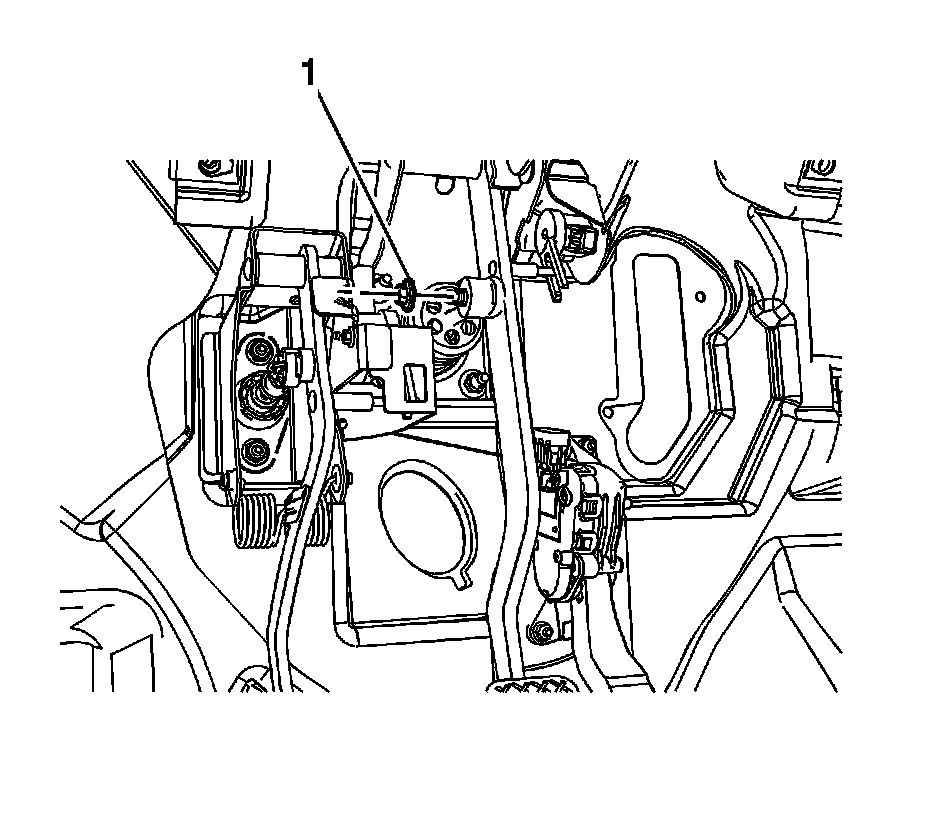 1