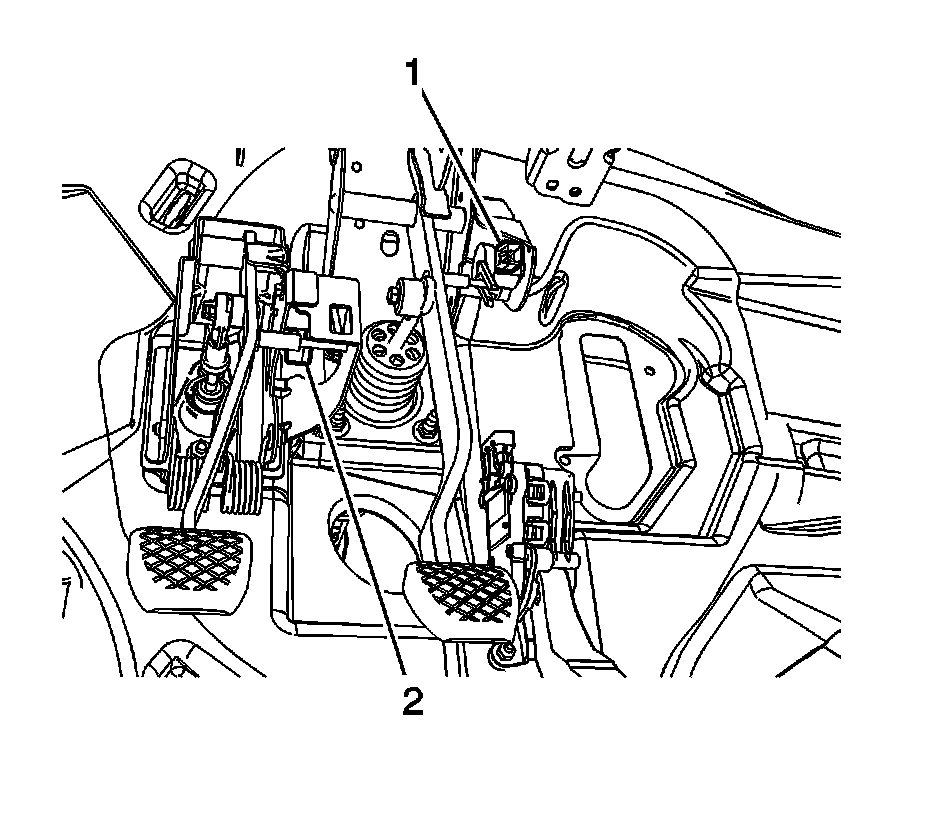 1

2