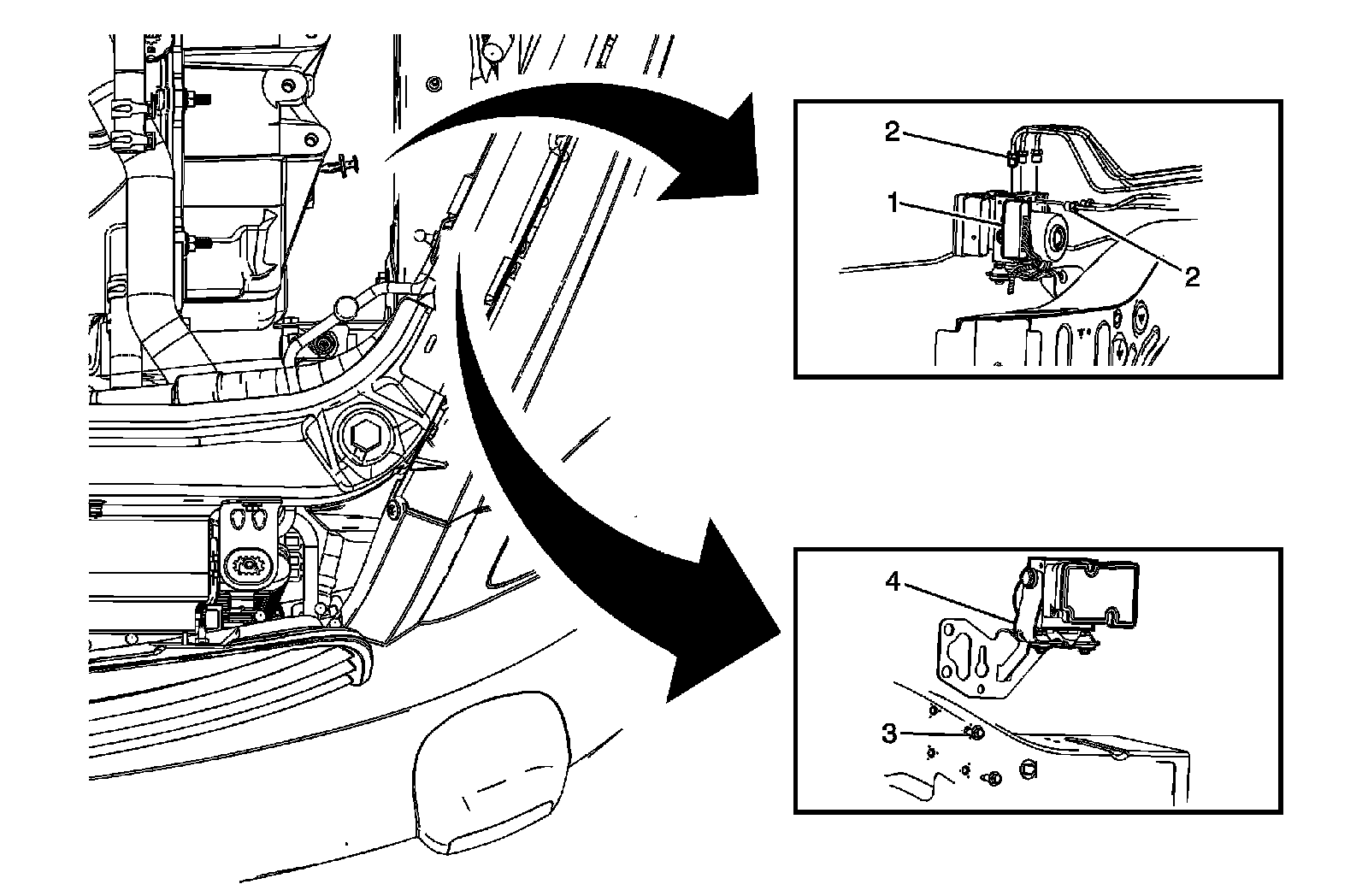 2
1
2
4
3