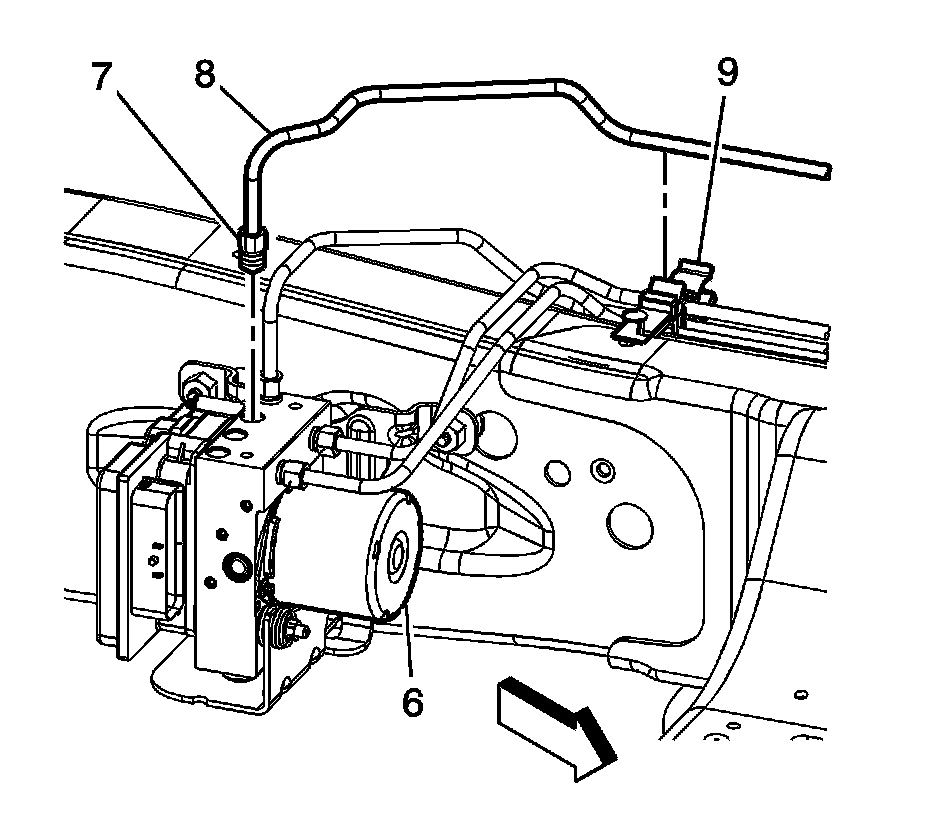 7
8
9
6