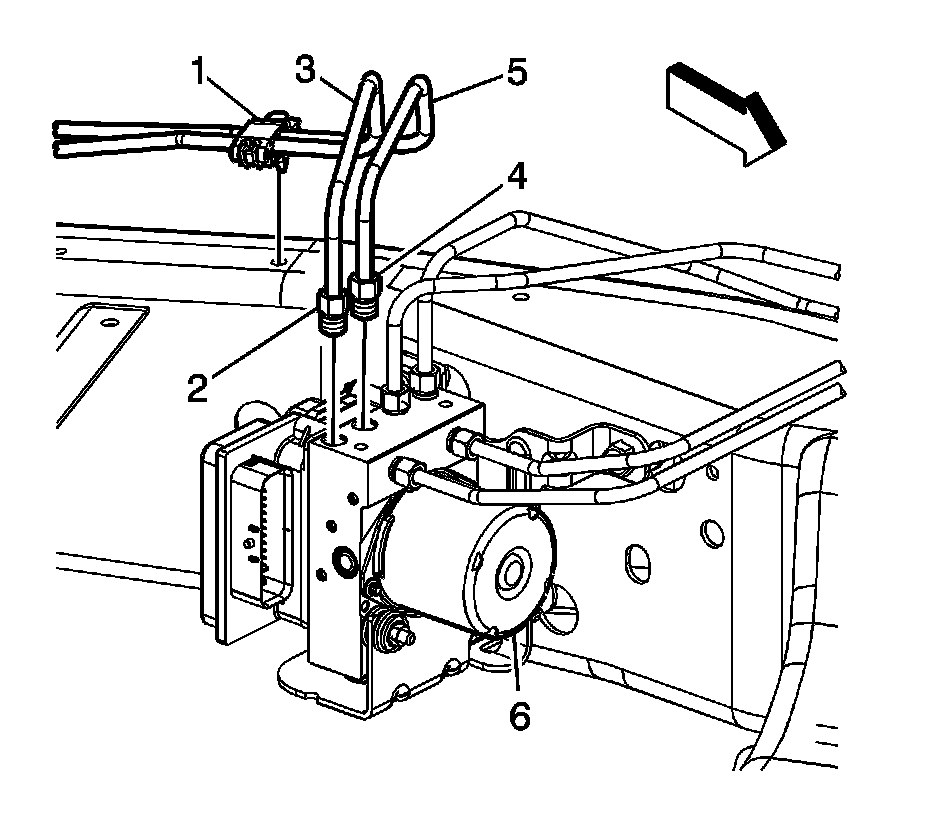 1
3
5
4
2
6