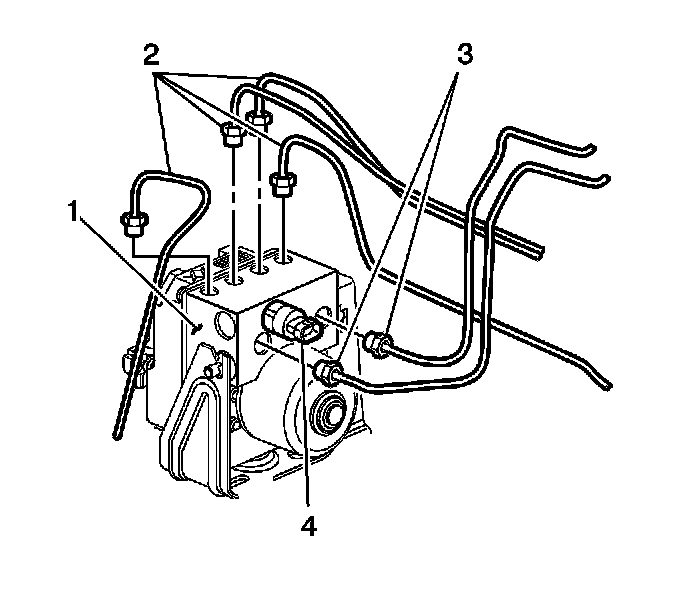 2
3
1
4