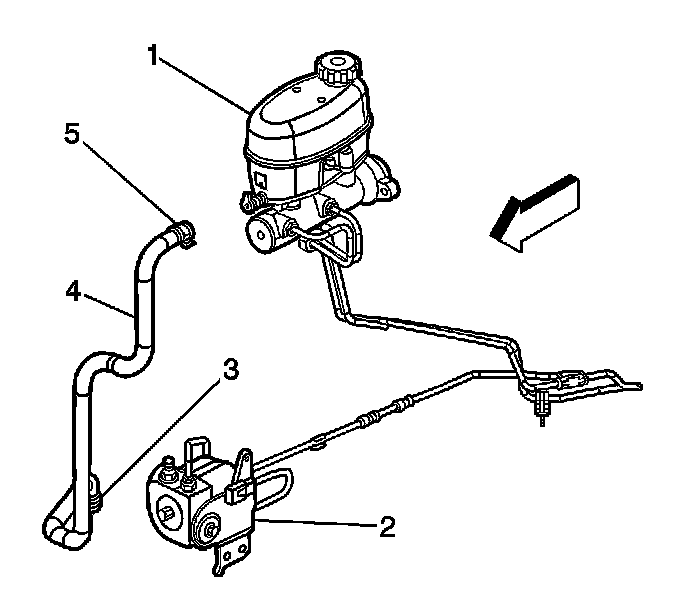 1
5
4
3
2