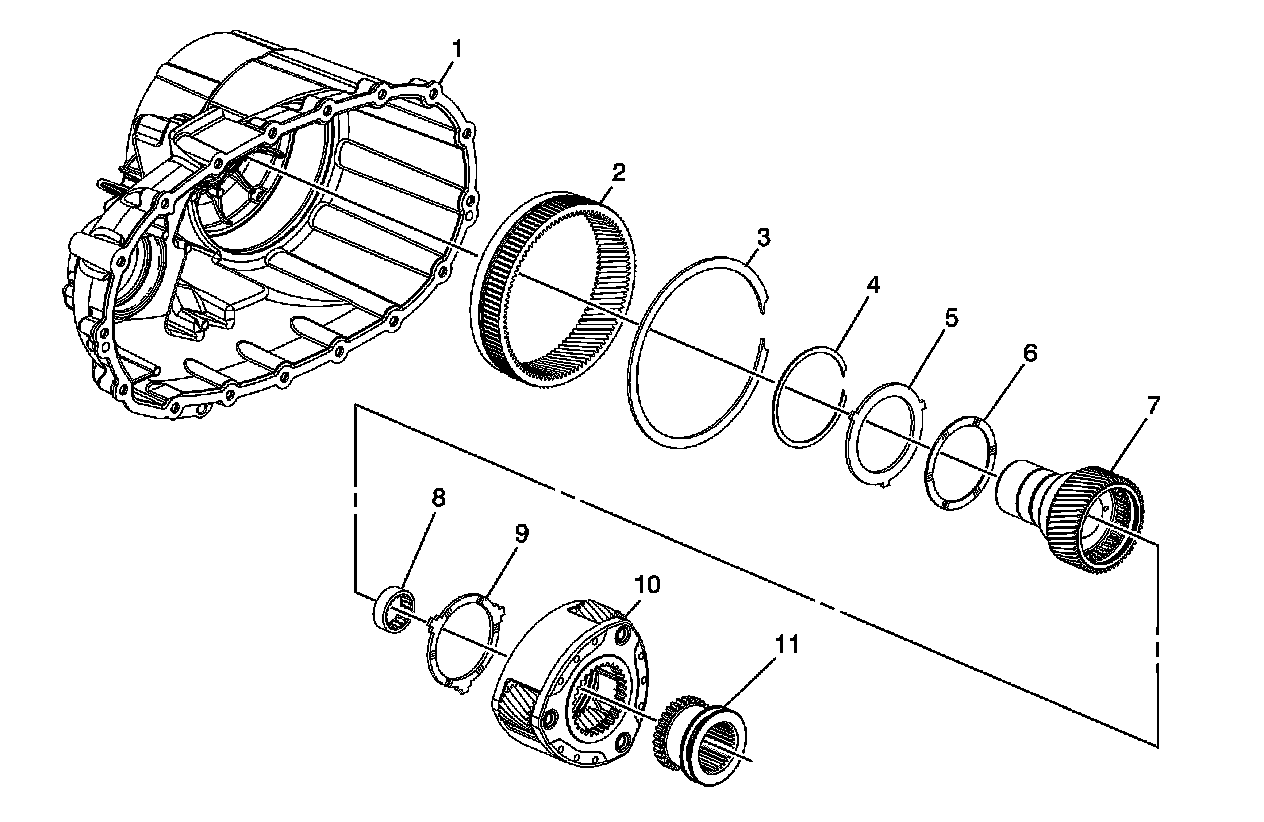 1
2
3
4
5
6
7
8
9
10
11