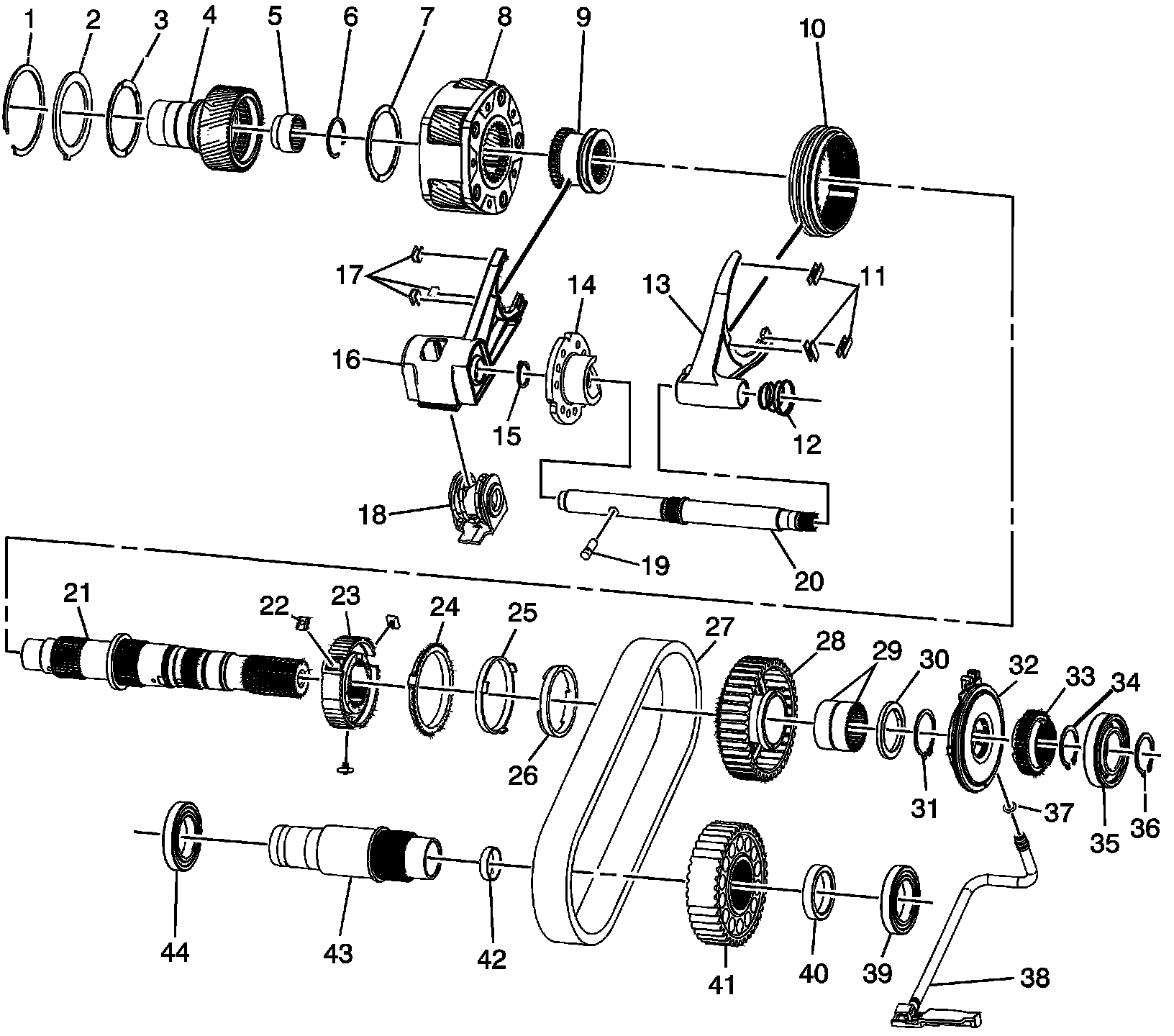 1 2 3 4 5 6 7 8 9 10

17 14 13 11

16 15 12

18 19 20

21 22 23 24 25 27 28 29 30 32 33 34

26 31 37 35 36

44 43 42 41 40 39 38