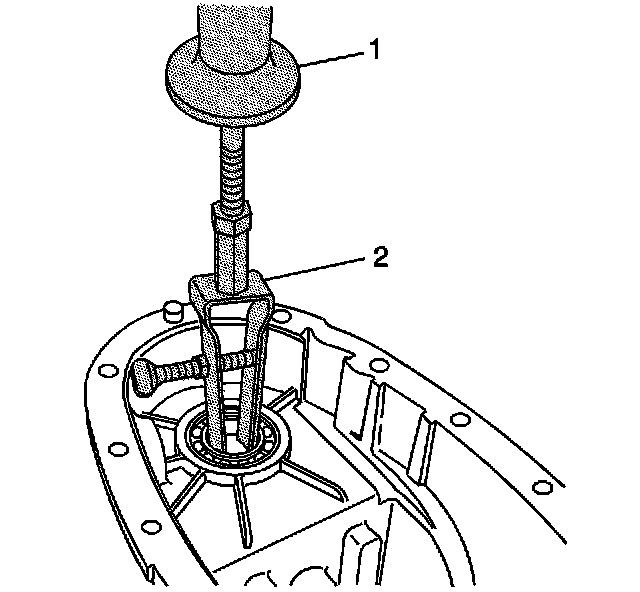 1
2