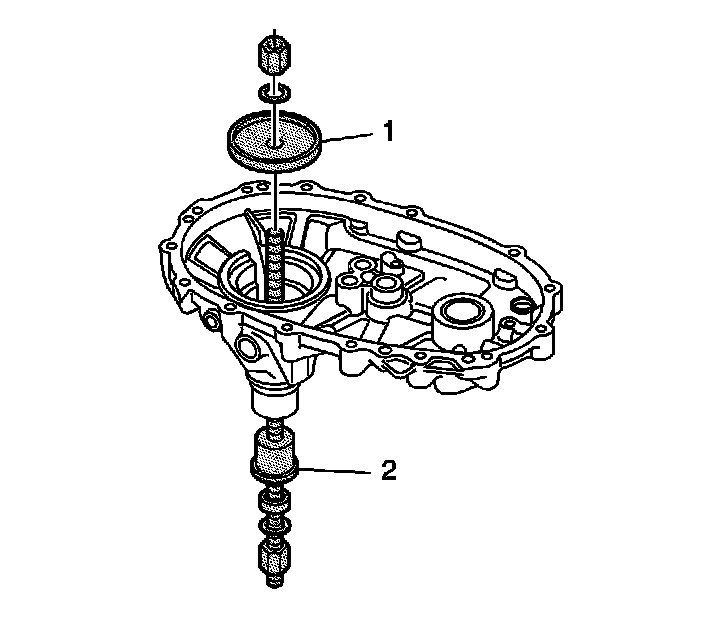 1

2