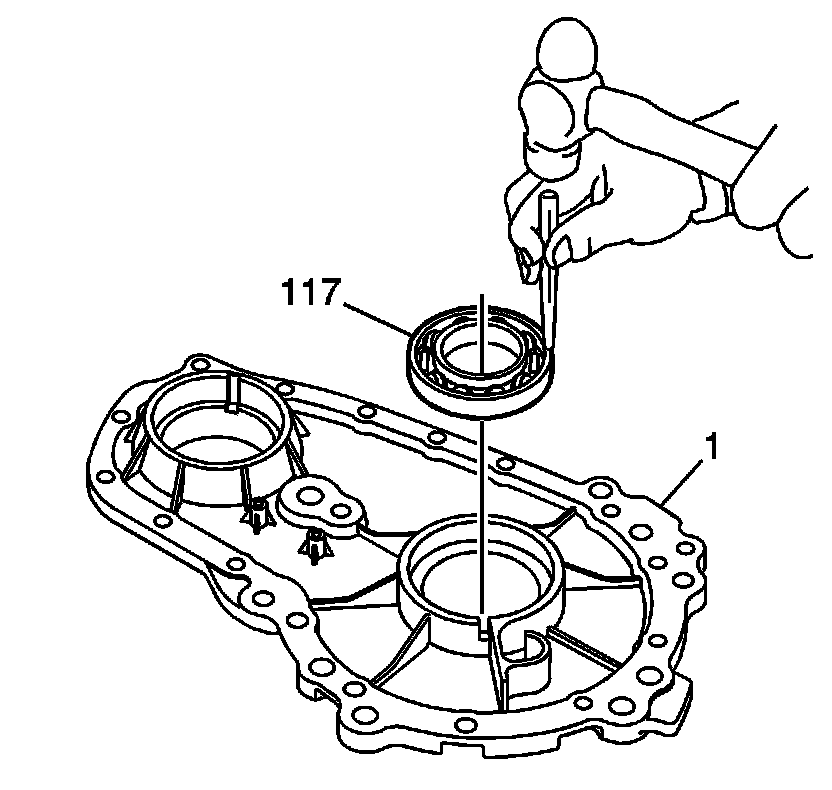 117

1