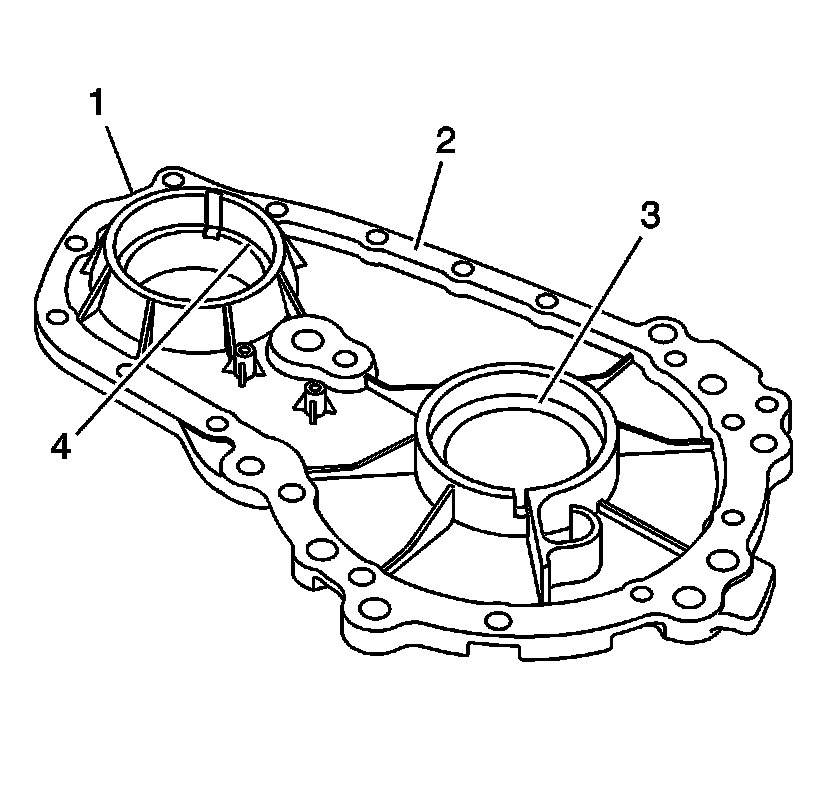 1
2
3
4