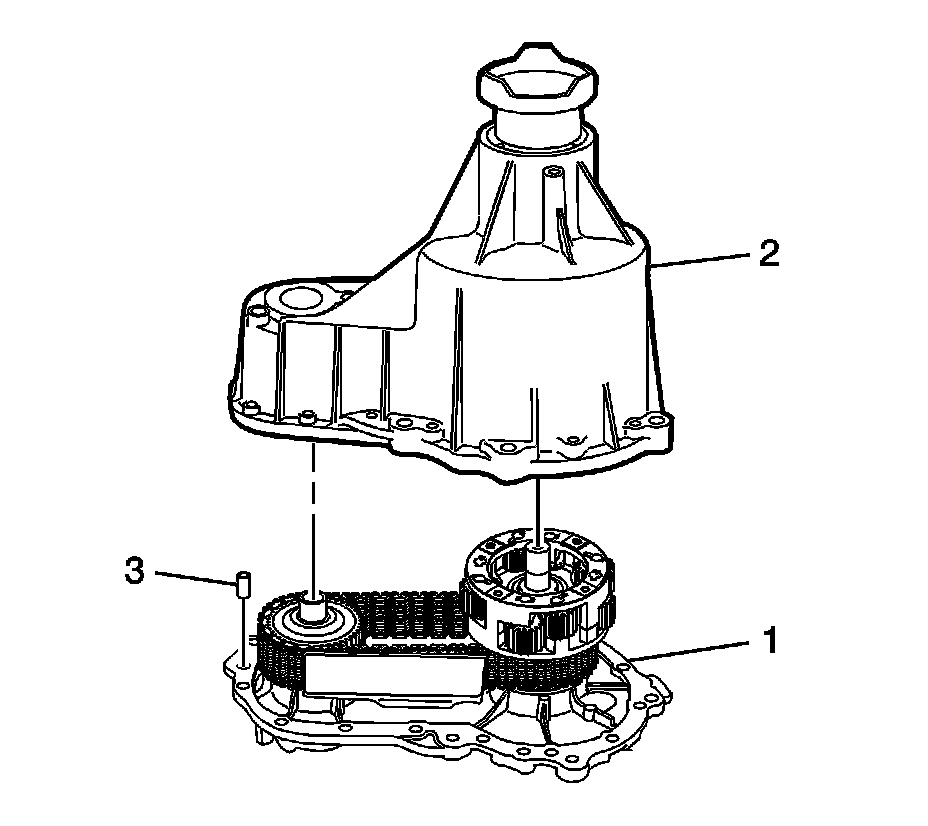 2

3

1