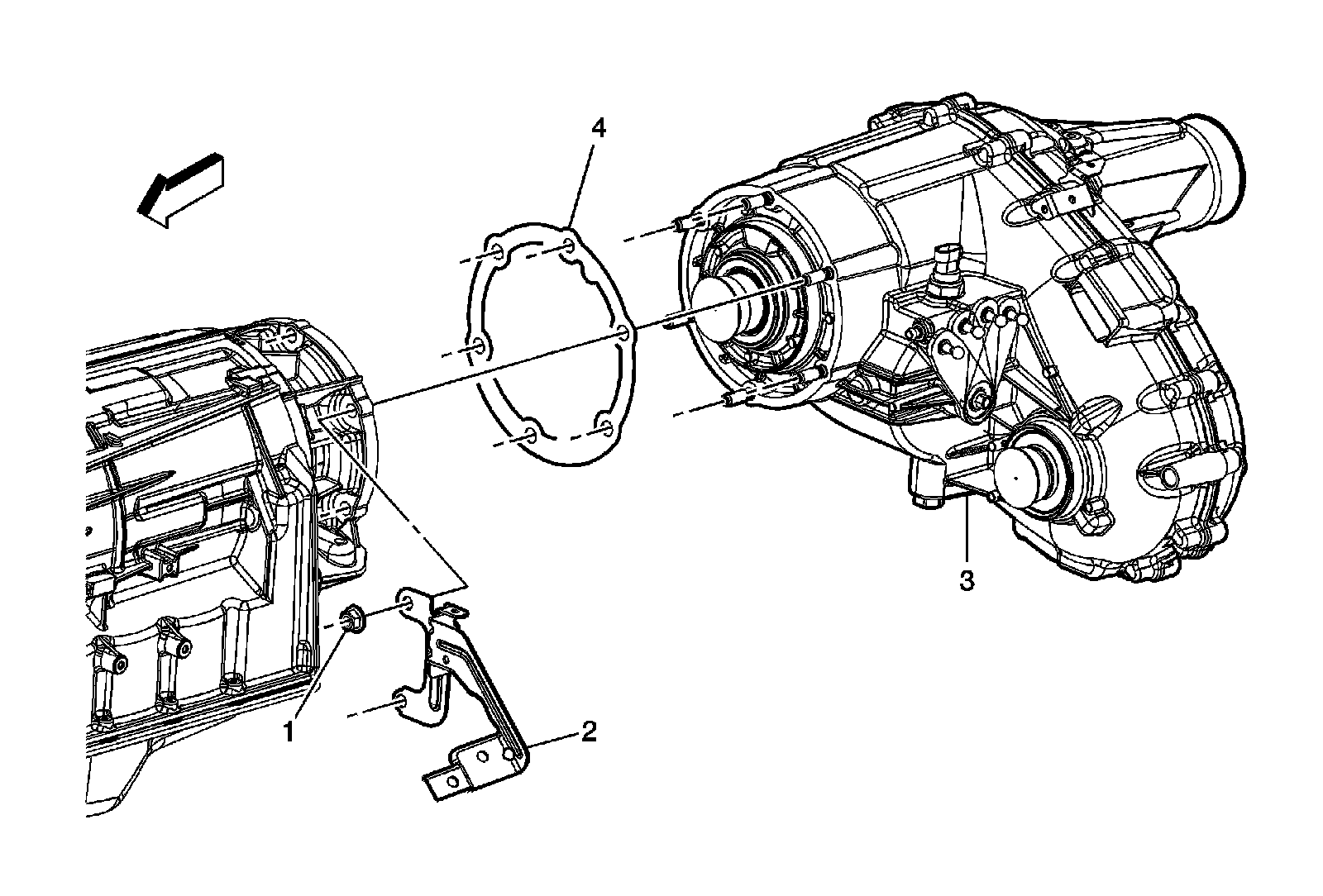 4
3
1
2