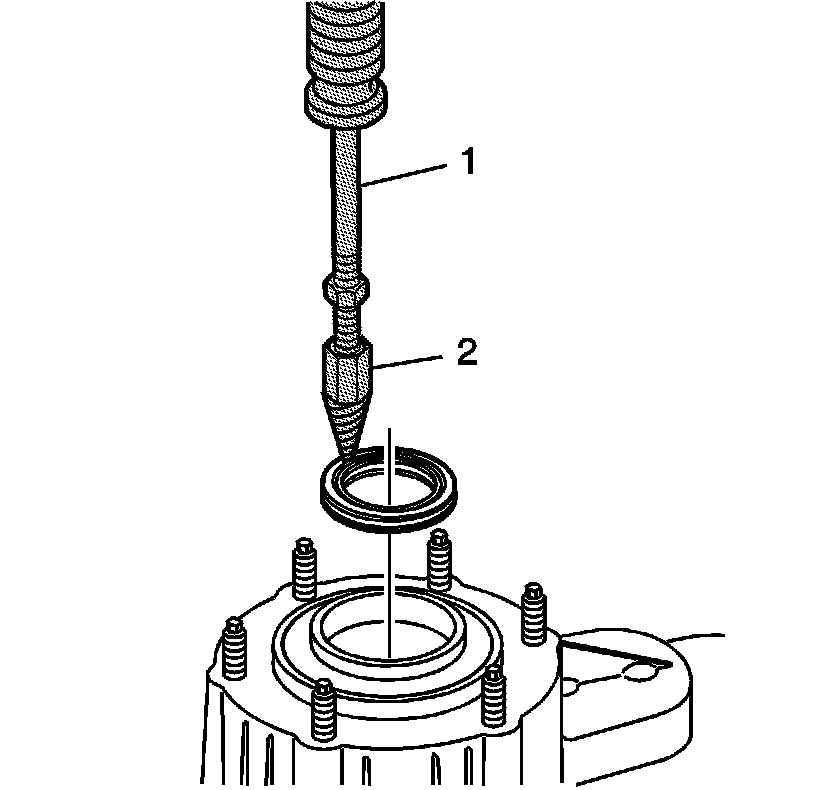 1
2