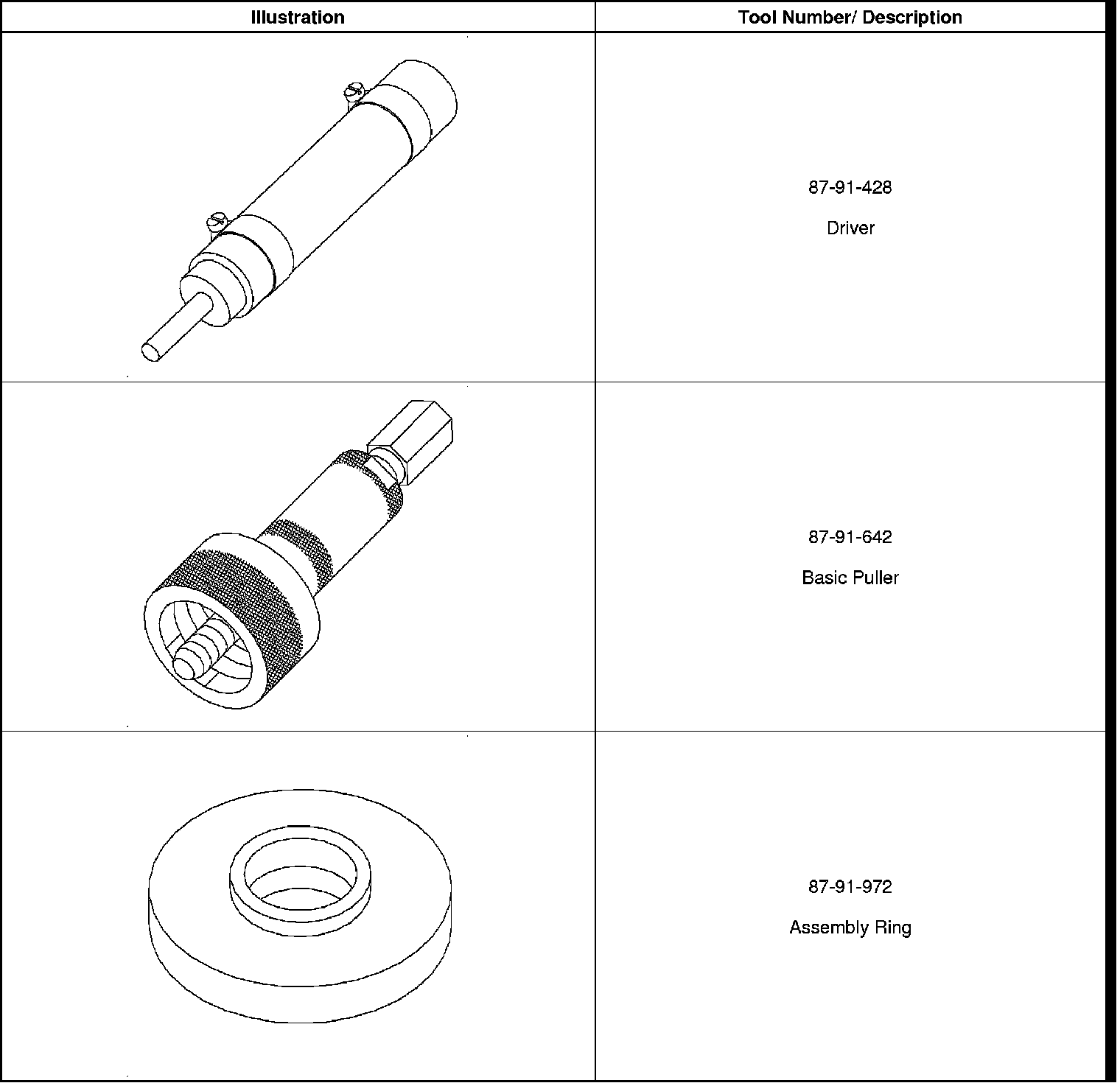 | Illustration | Tool Number/ Description |
|---|---|
| | 87-91-428 Driver |
| | 87-91-642 Basic Puller |
| | 87-91-972 Assembly Ring |