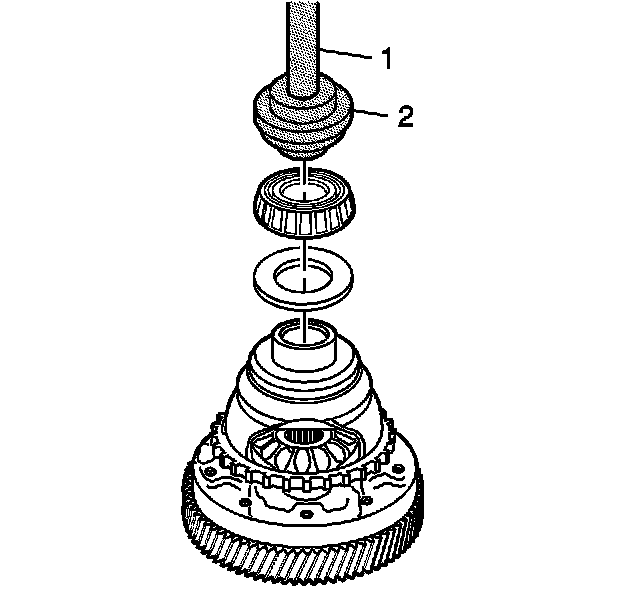 1
2