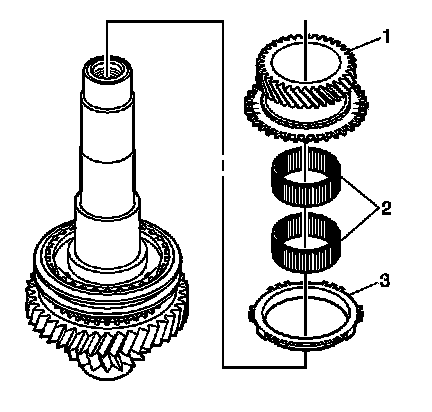 1
2
3