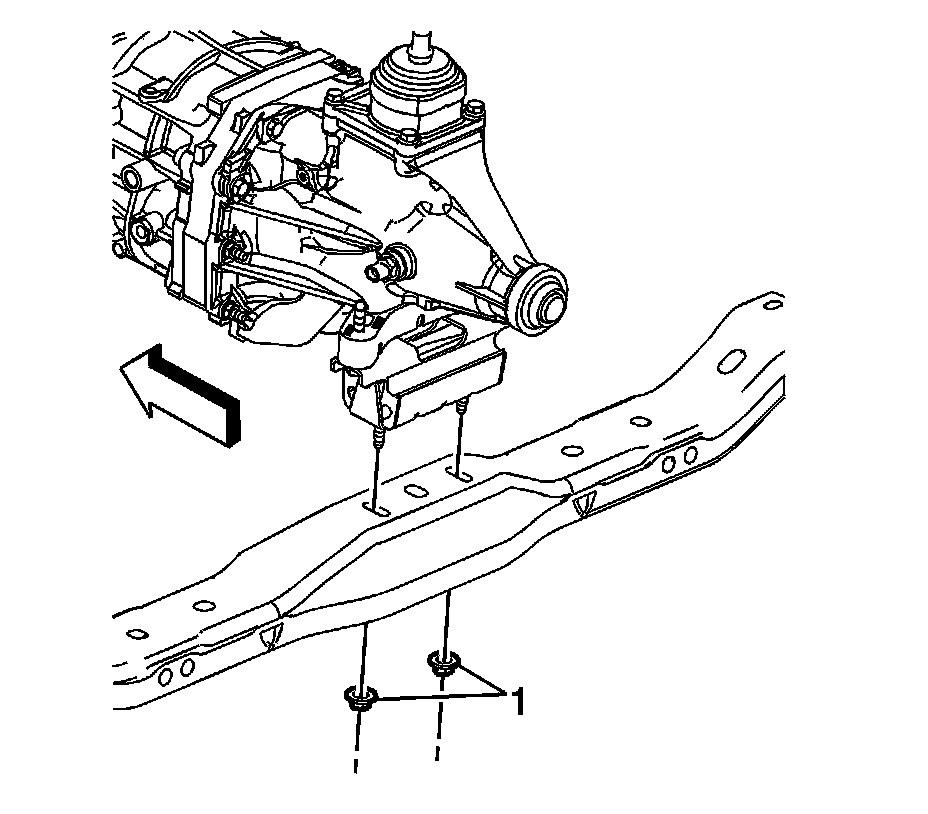 1