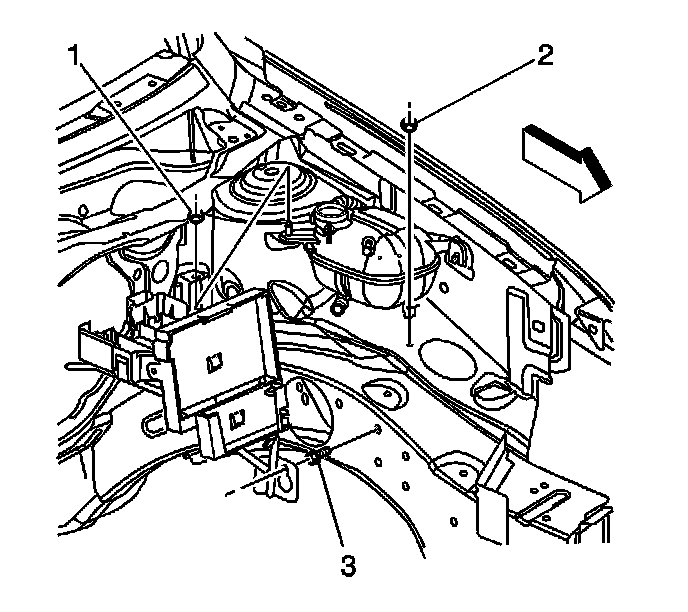 1
2
3