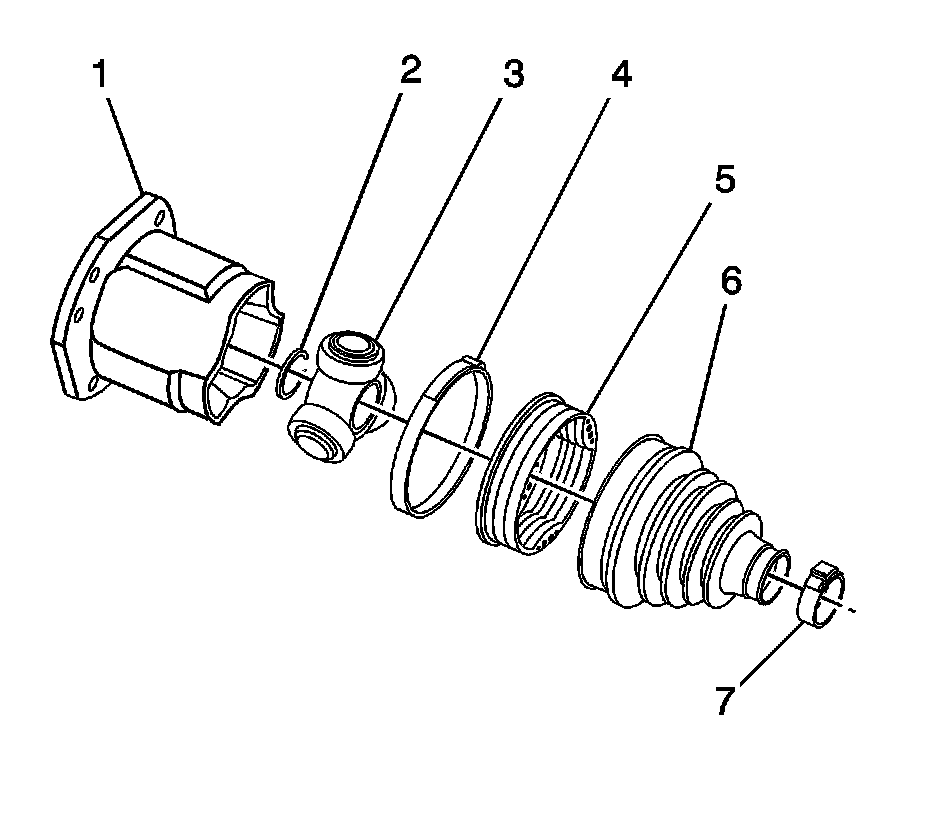 1
2
3
4
5
6
7