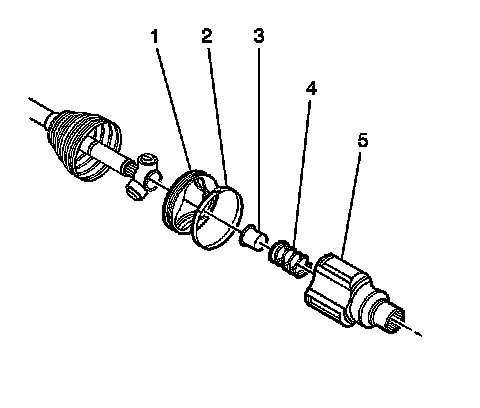 1
2
3
4
5