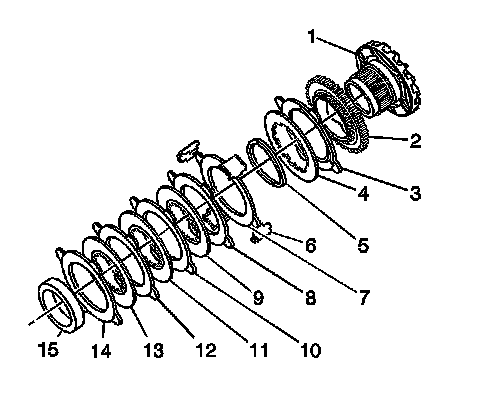 1
2
3
4
5
6
7
8
9
10
11
12
13
14
15