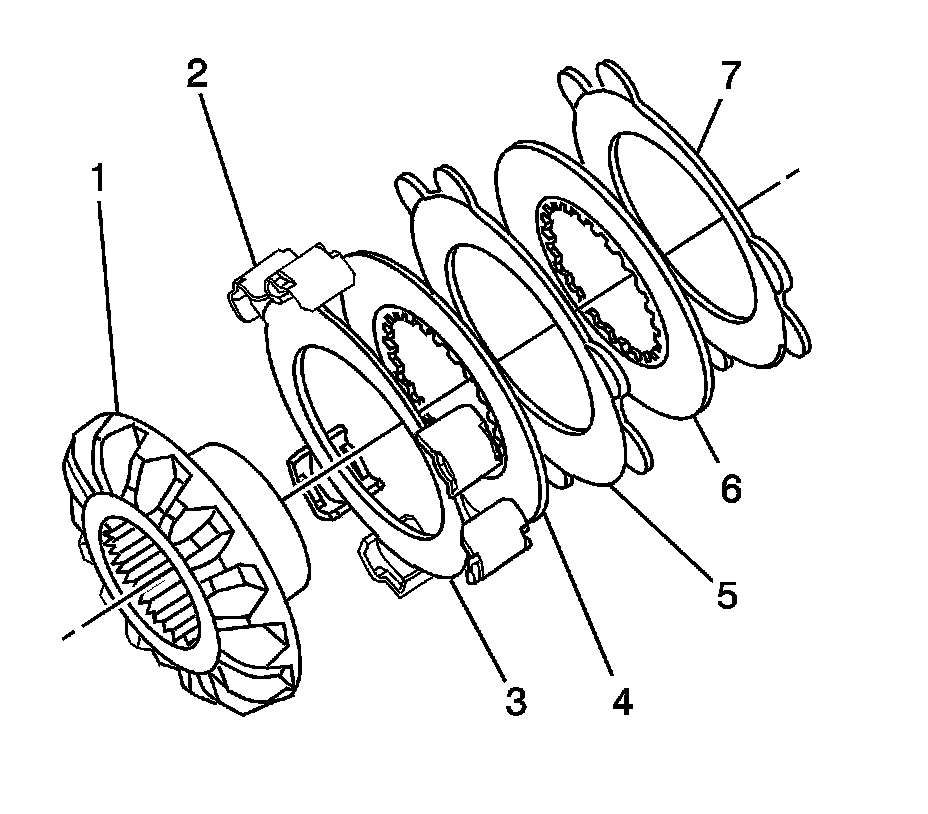 2
7
1
6
5
3
4