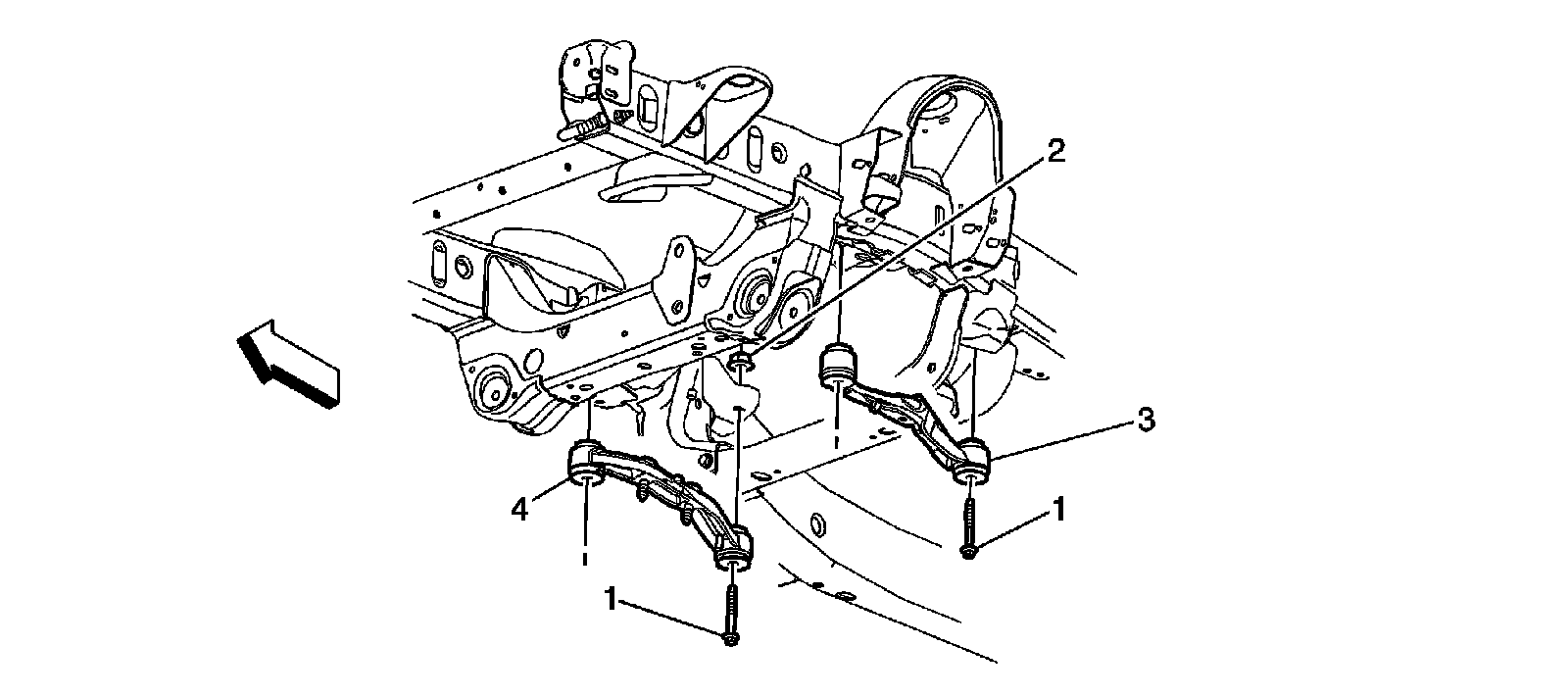 2

3

4

1

1