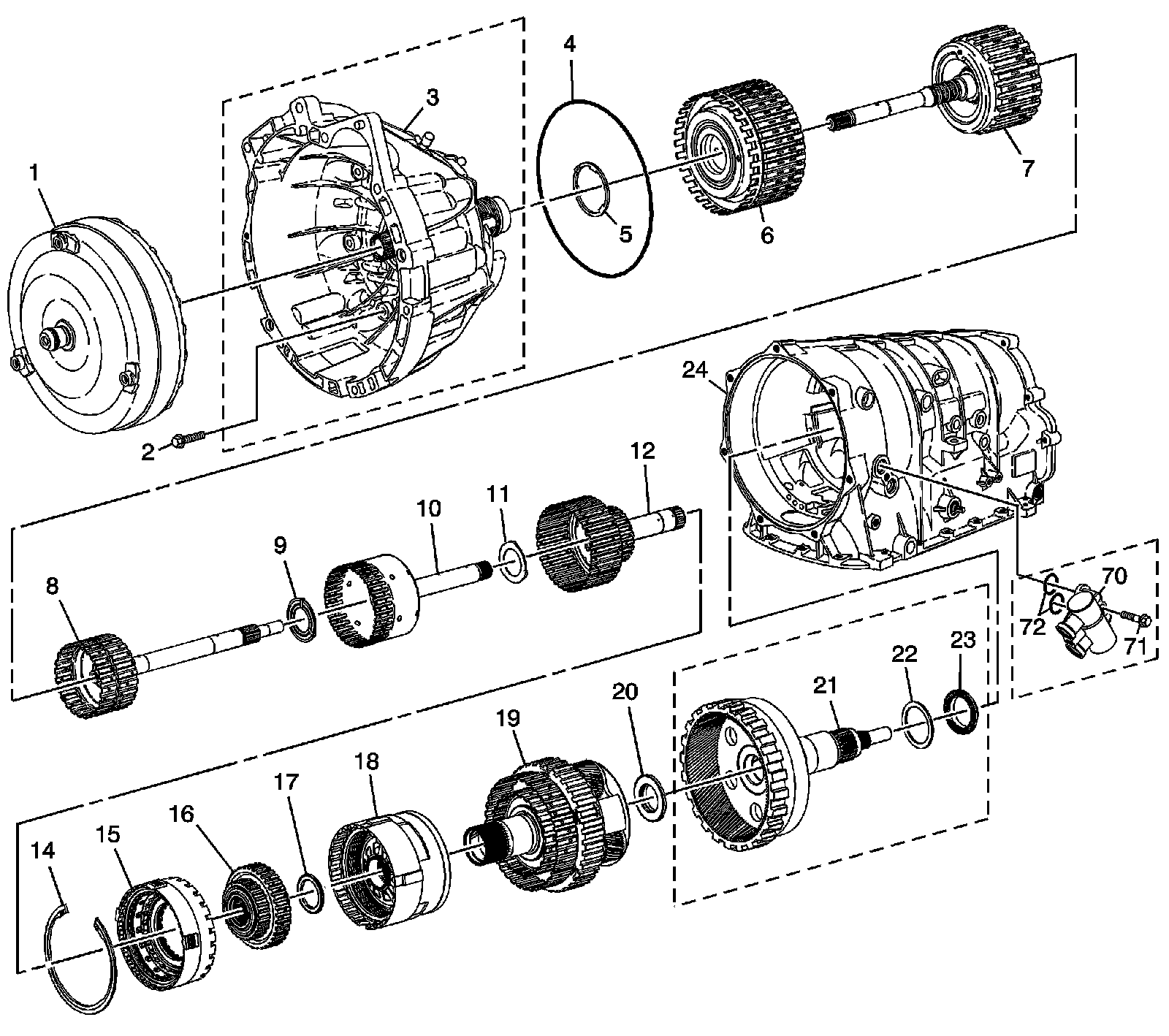 4
3
7
1
5
6
24
2
12
10
11
9
8
70
72
71
23
22
21
20
19
18
17
16
15
14