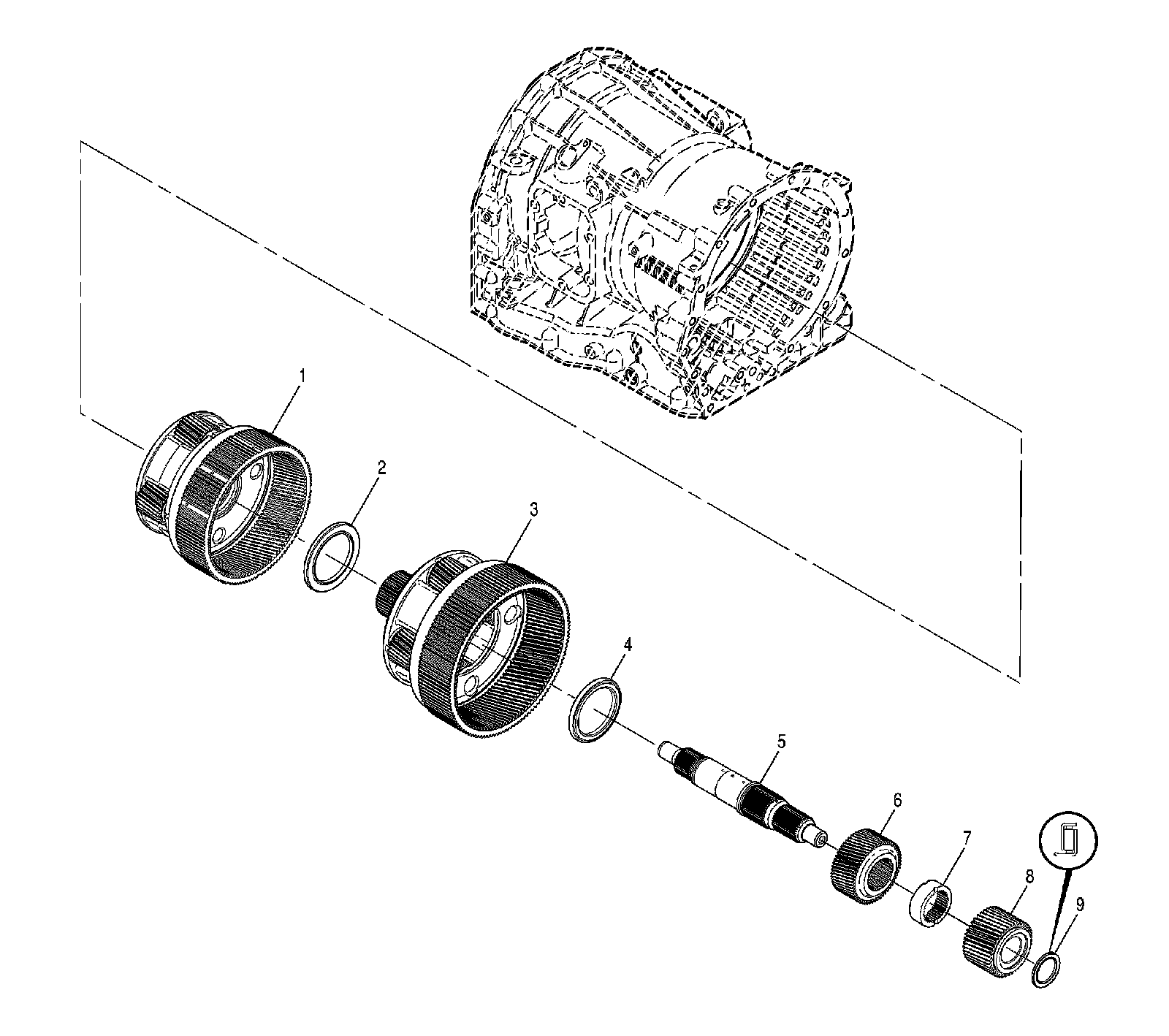 1
2
3
4
5
6
7
8
9