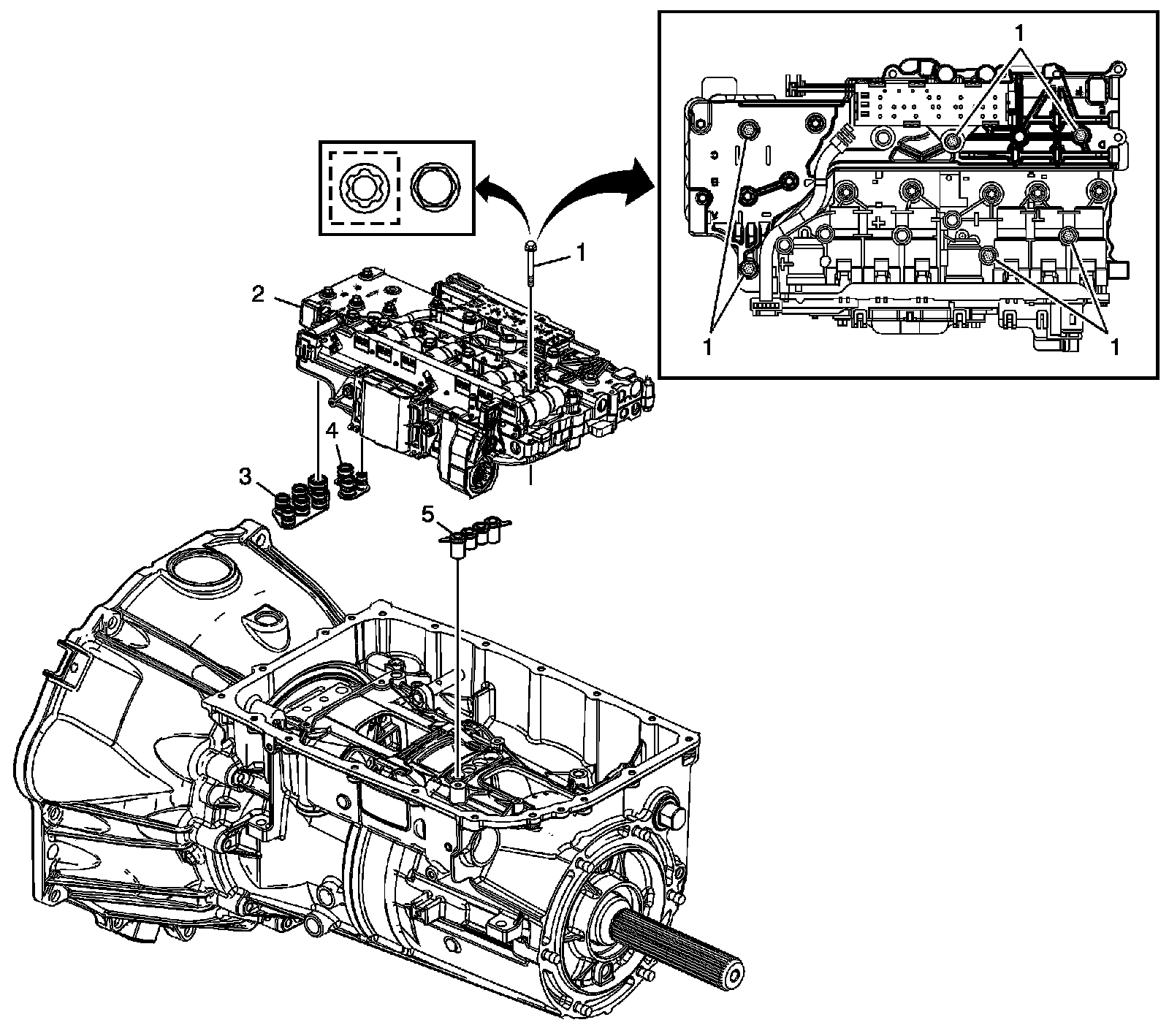 1

1

1

1

2

4

3

5