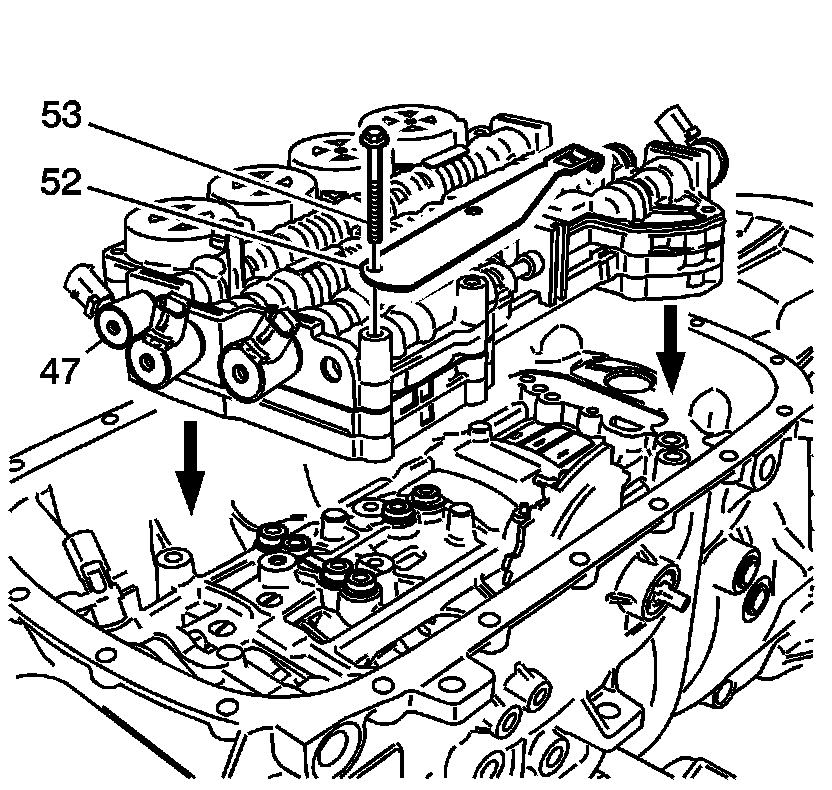 53
52
47