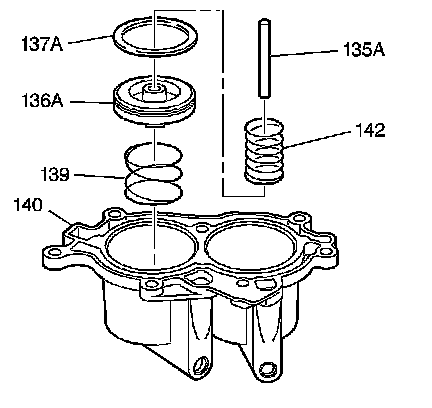 137A
135A
136A
142
139
140