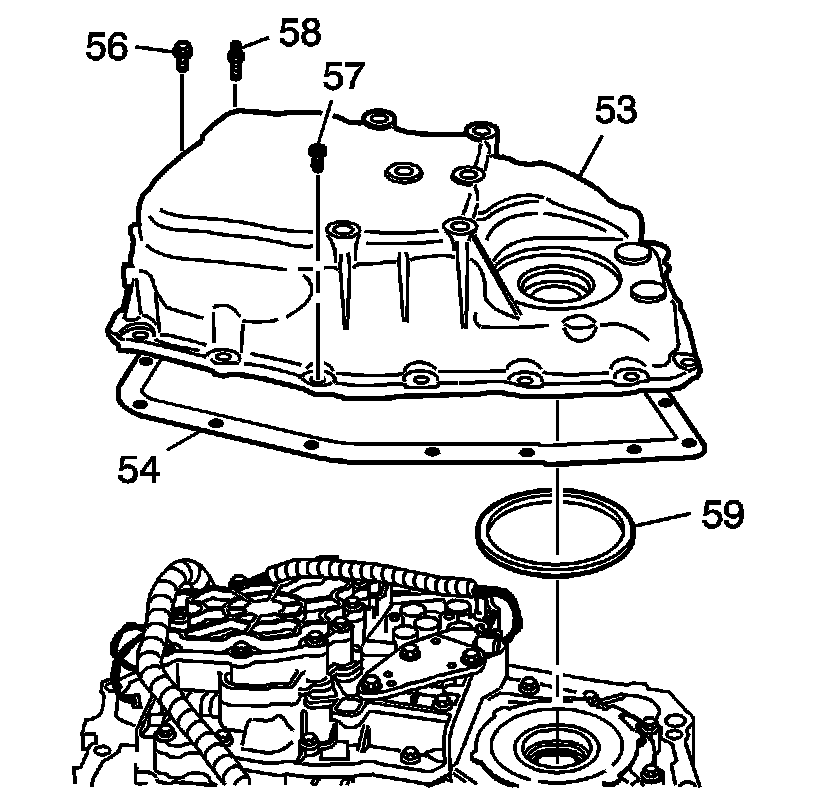 56
58
57
53
54
59