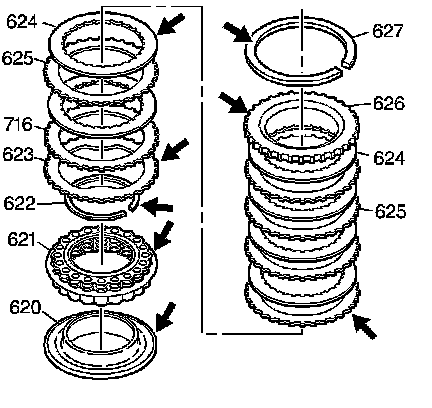 624
625
716
623
622
621
620
627
626
624
625