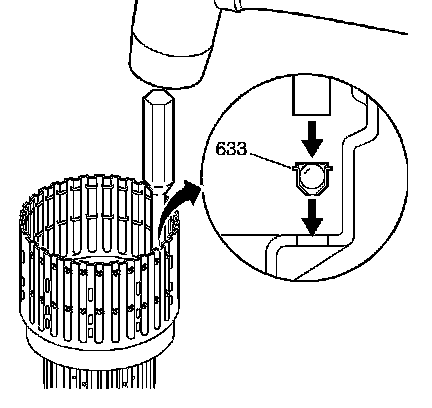 633