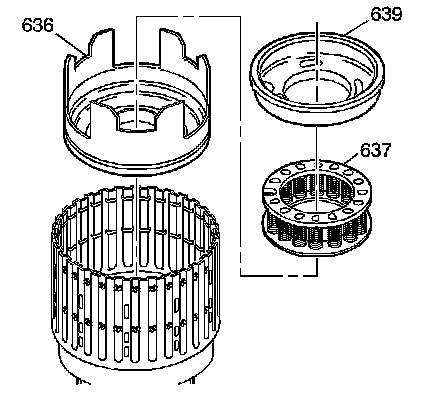 636
639
637